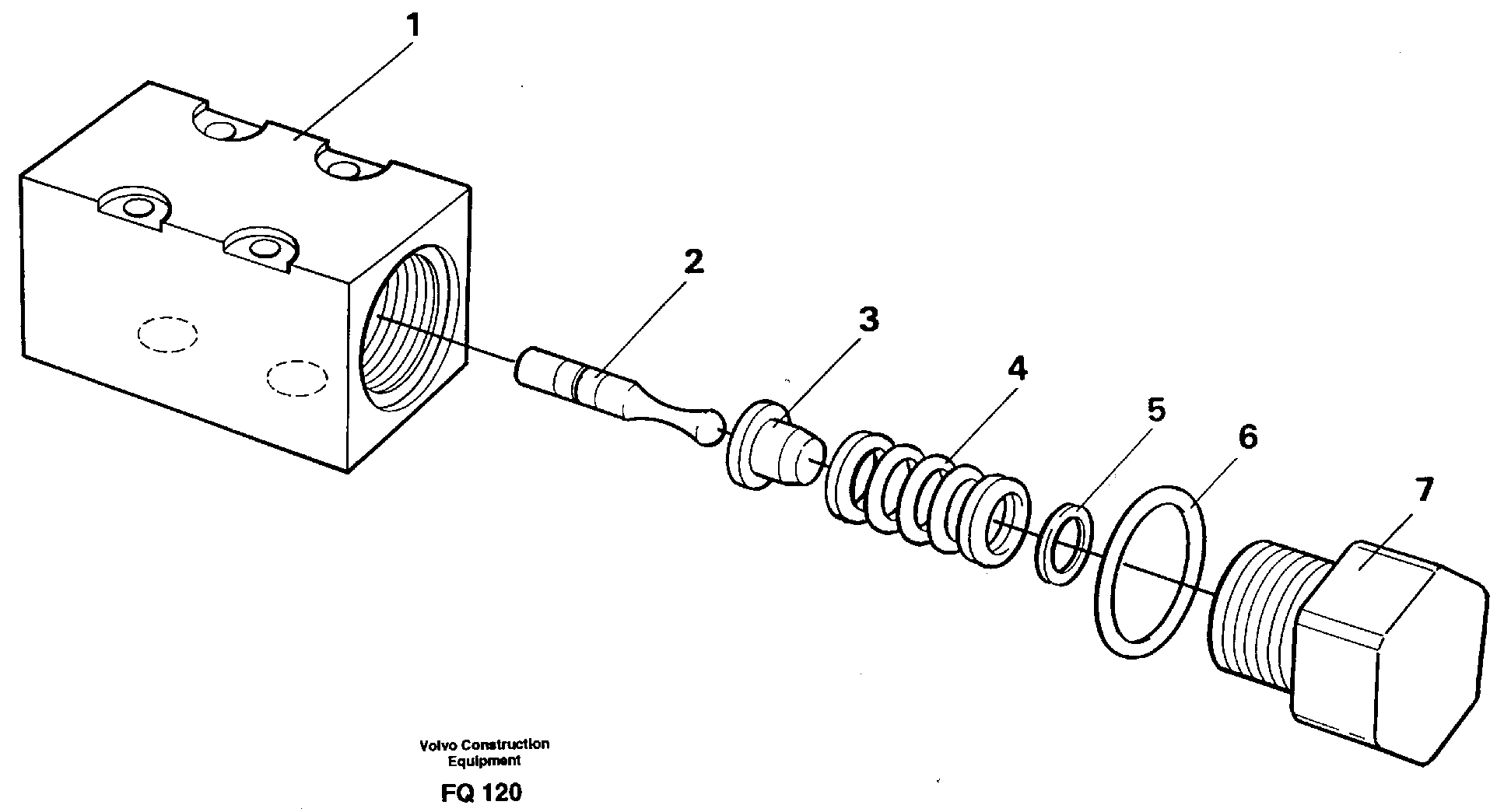 1

2

3

4

5

6

7

Volvo Construction Equipment

FQ 120