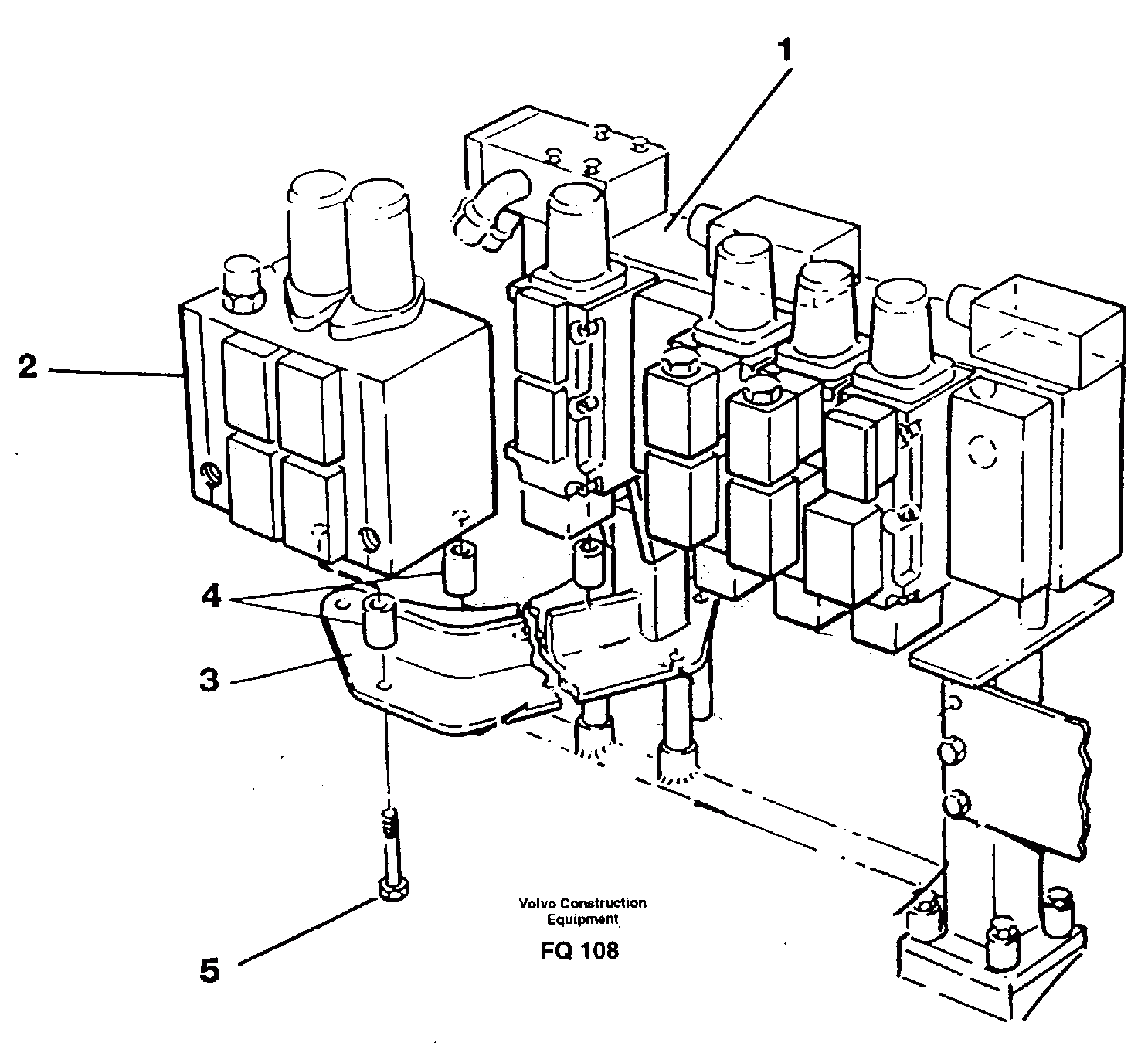 1
2
4
3
5
Volvo Construction Equipment
FQ 108