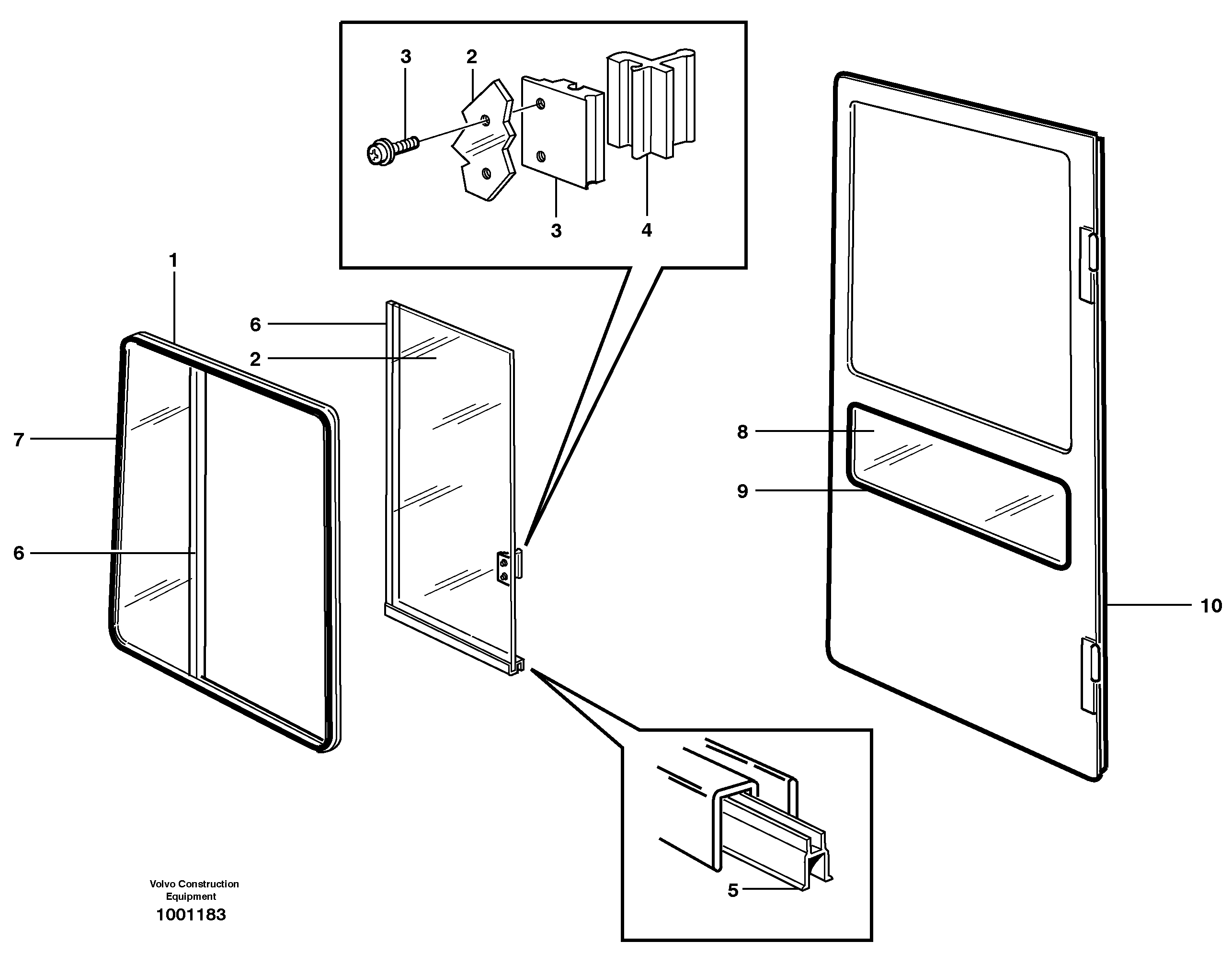 3
2
3
4
1
6
2
7
6
8
9
10
5
Volvo Construction Equipment
1001183