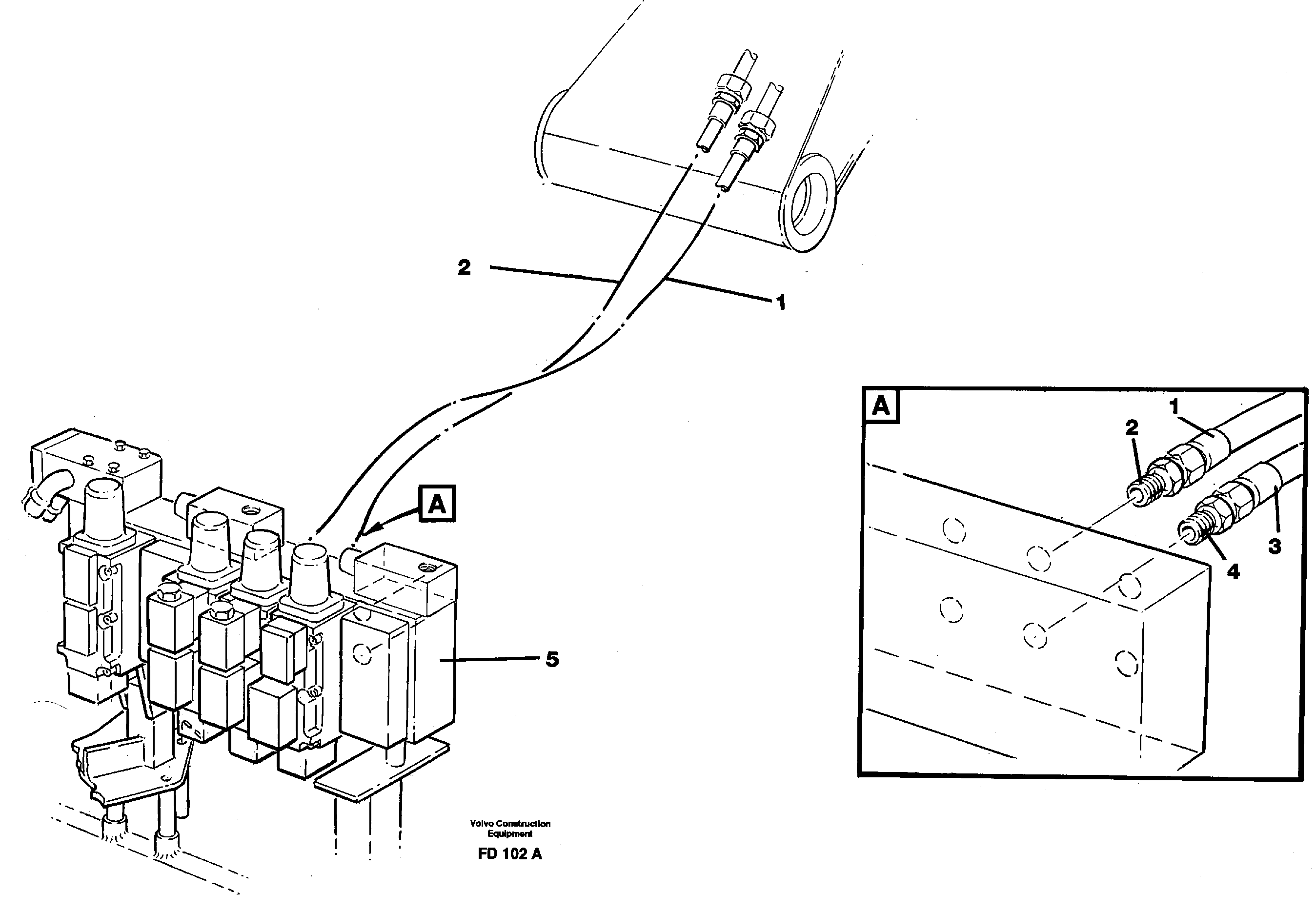 2
1
A
5
A
1
2
3
4
Volvo Construction Equipment
FD 102 A