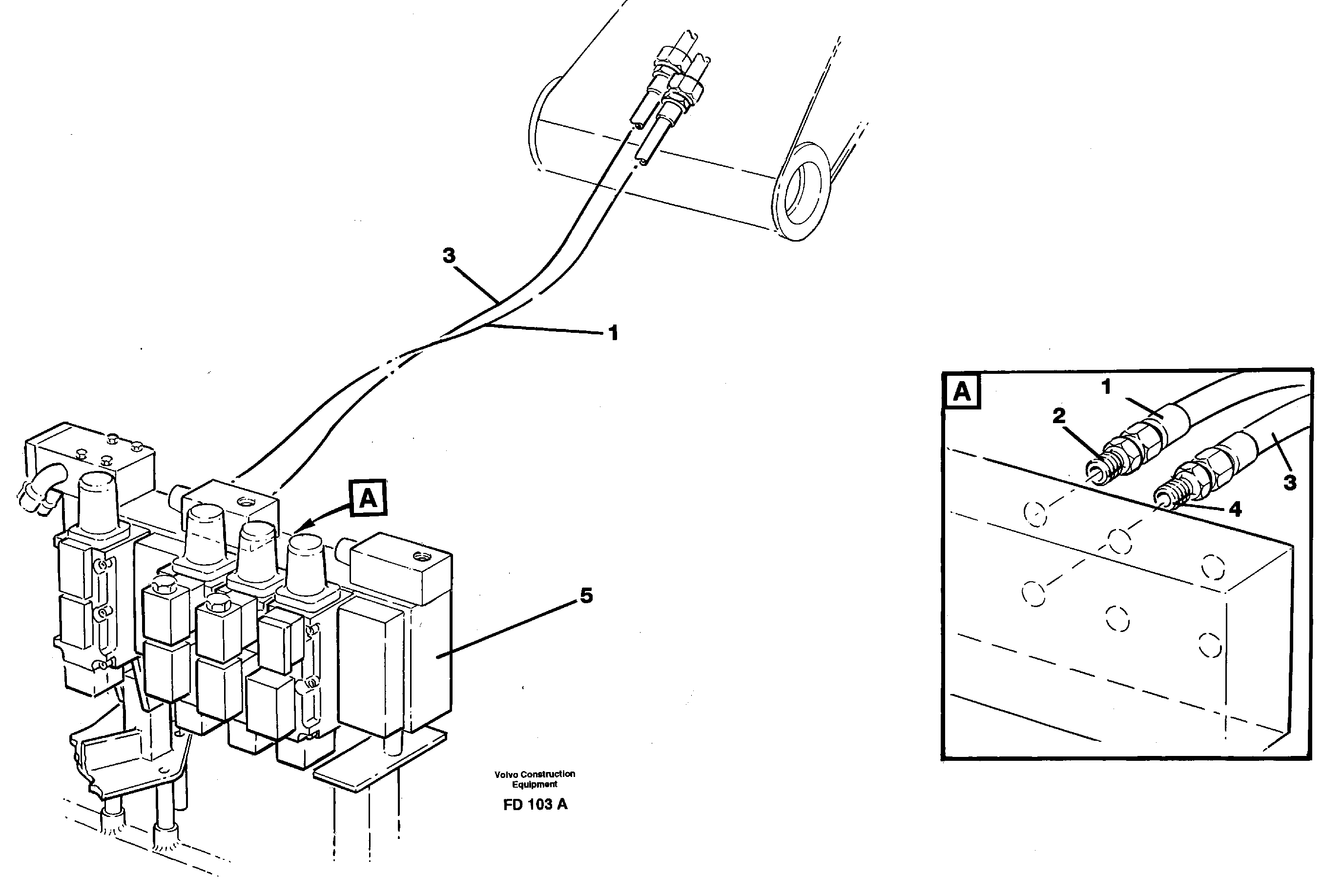 3
1
A
5
Volvo Construction Equipment
FD 103 A

A
1
2
3
4