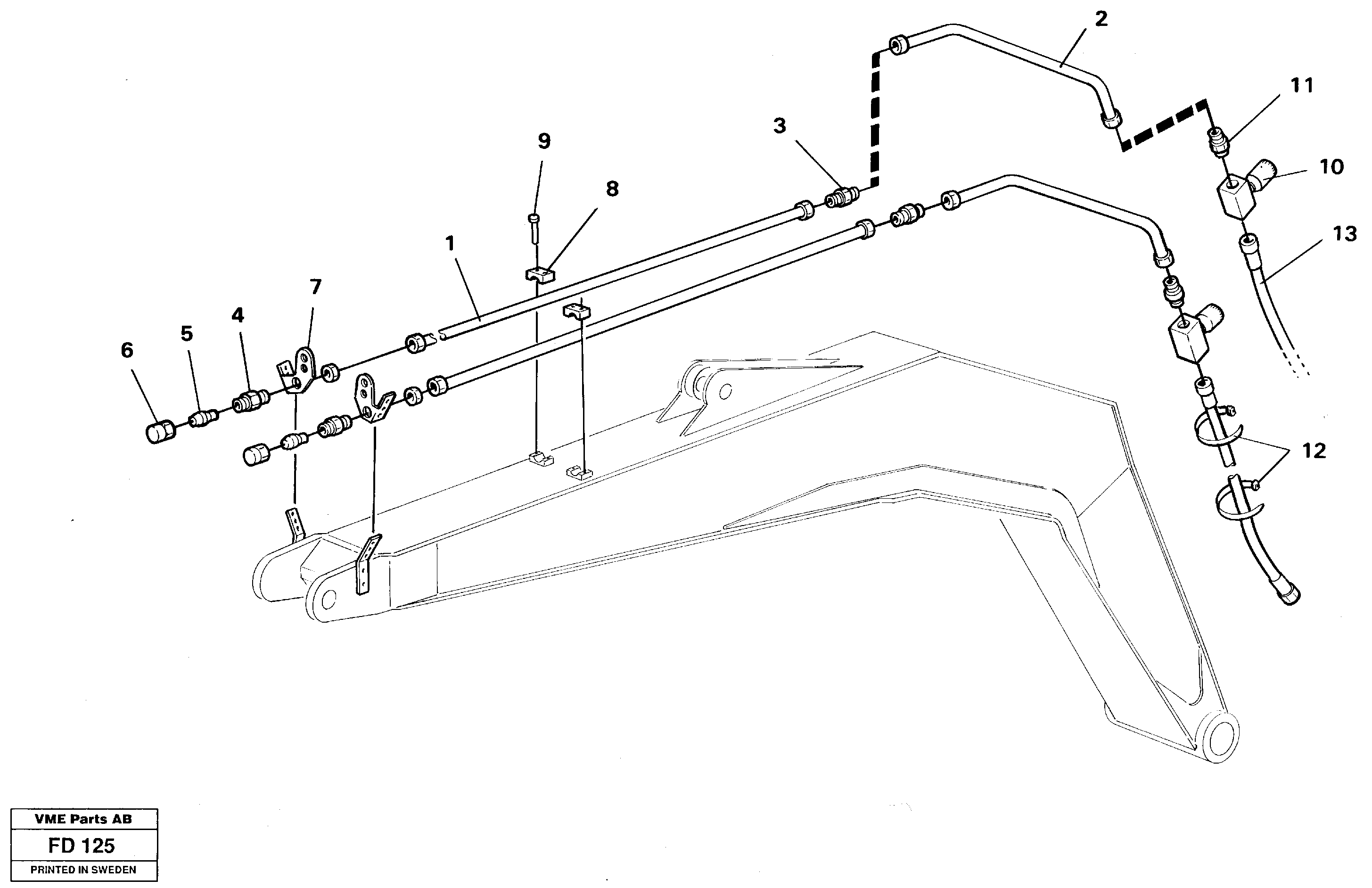 2
11
3
10
9
8
13
1
7
4
5
6
12

VME Parts AB
FD 125
PRINTED IN SWEDEN