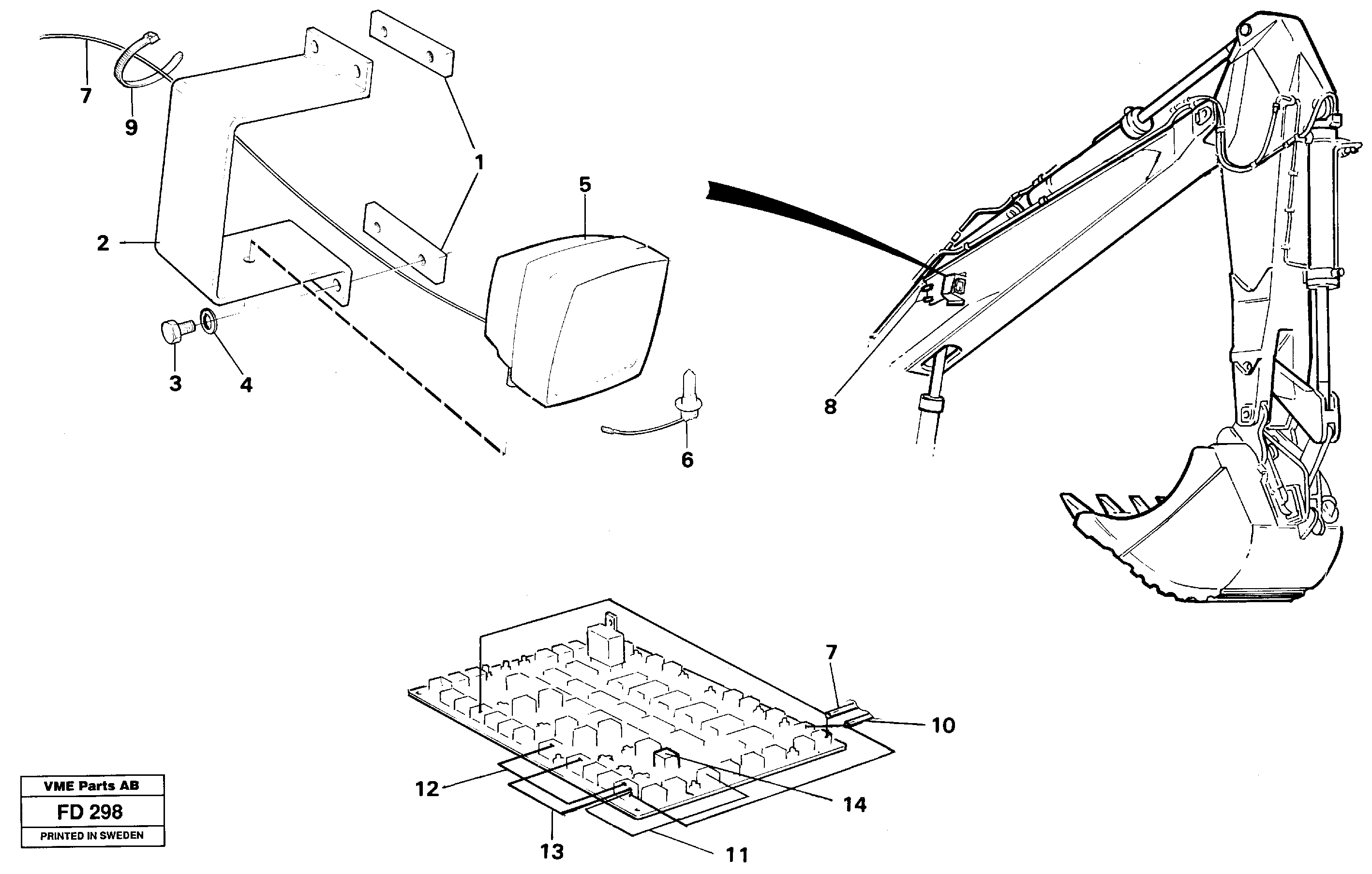 7
9
1
5
2
3
4
6
8
7
10
12
14
13
11

VME Parts AB
FD 298
PRINTED IN SWEDEN