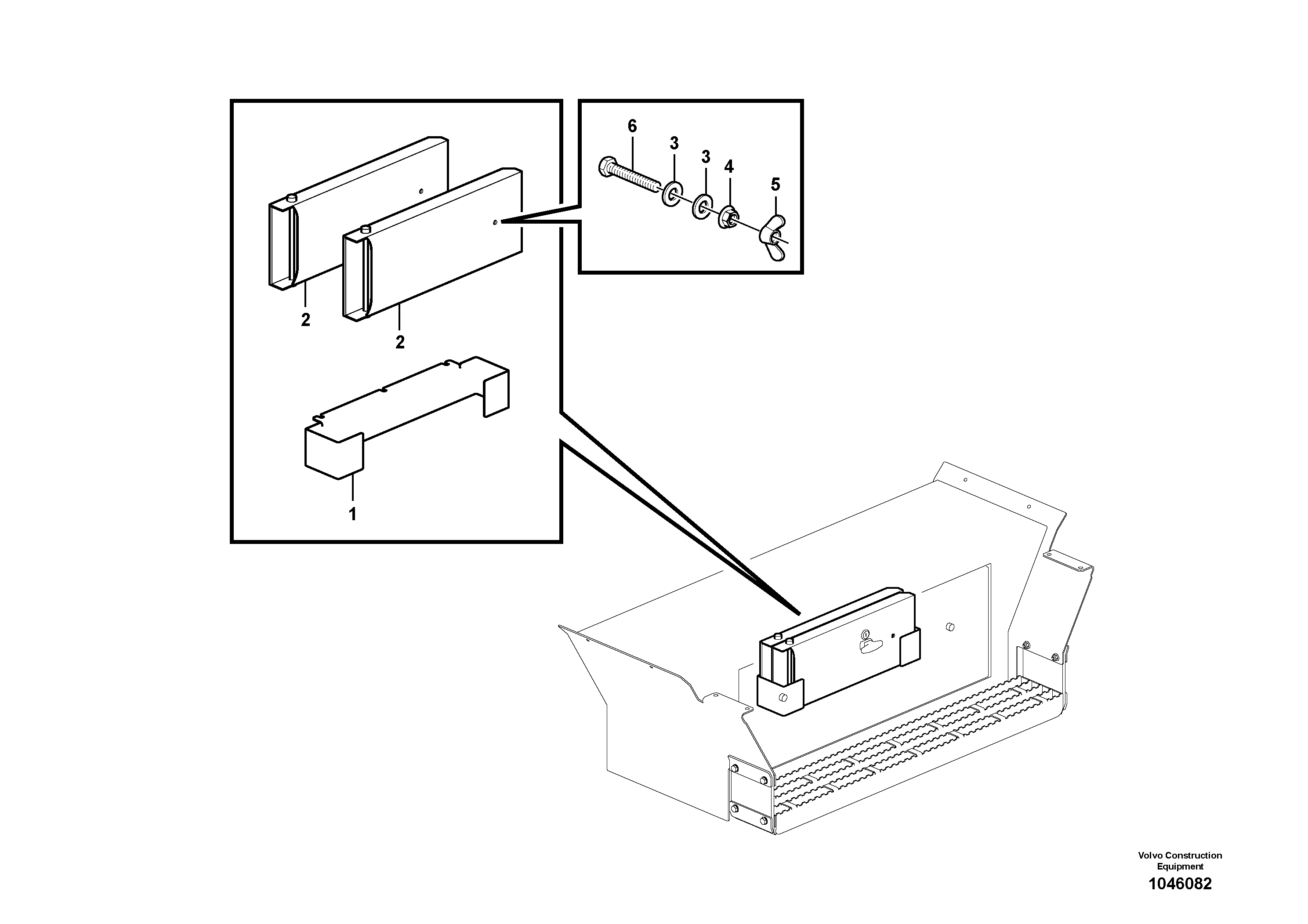 6
3
3
4
5
2
2
1

Volvo Construction Equipment
1046082