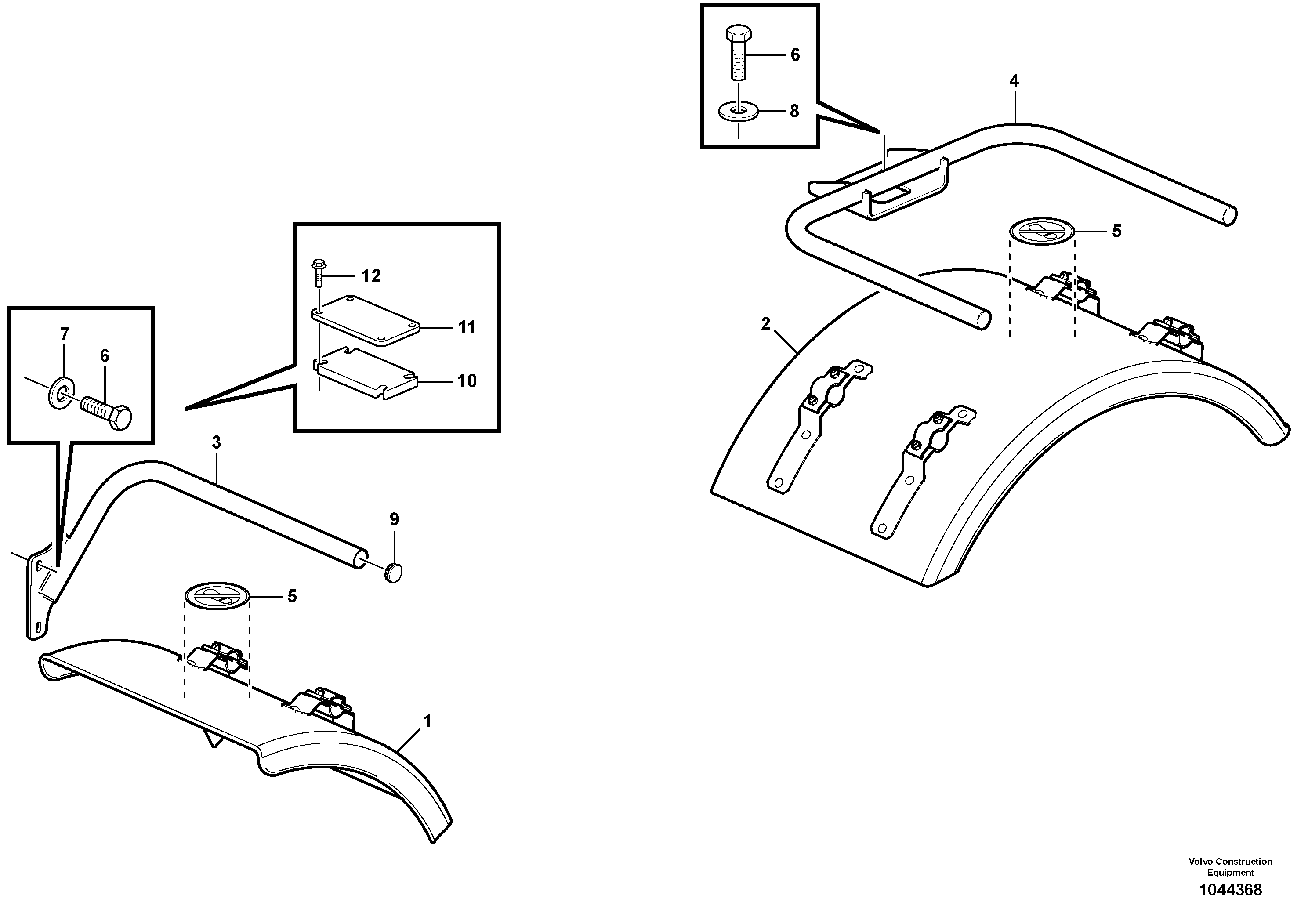 6
8
4
5
2
12
11
10
7
6
3
9
5
1
Volvo Construction Equipment
1044368