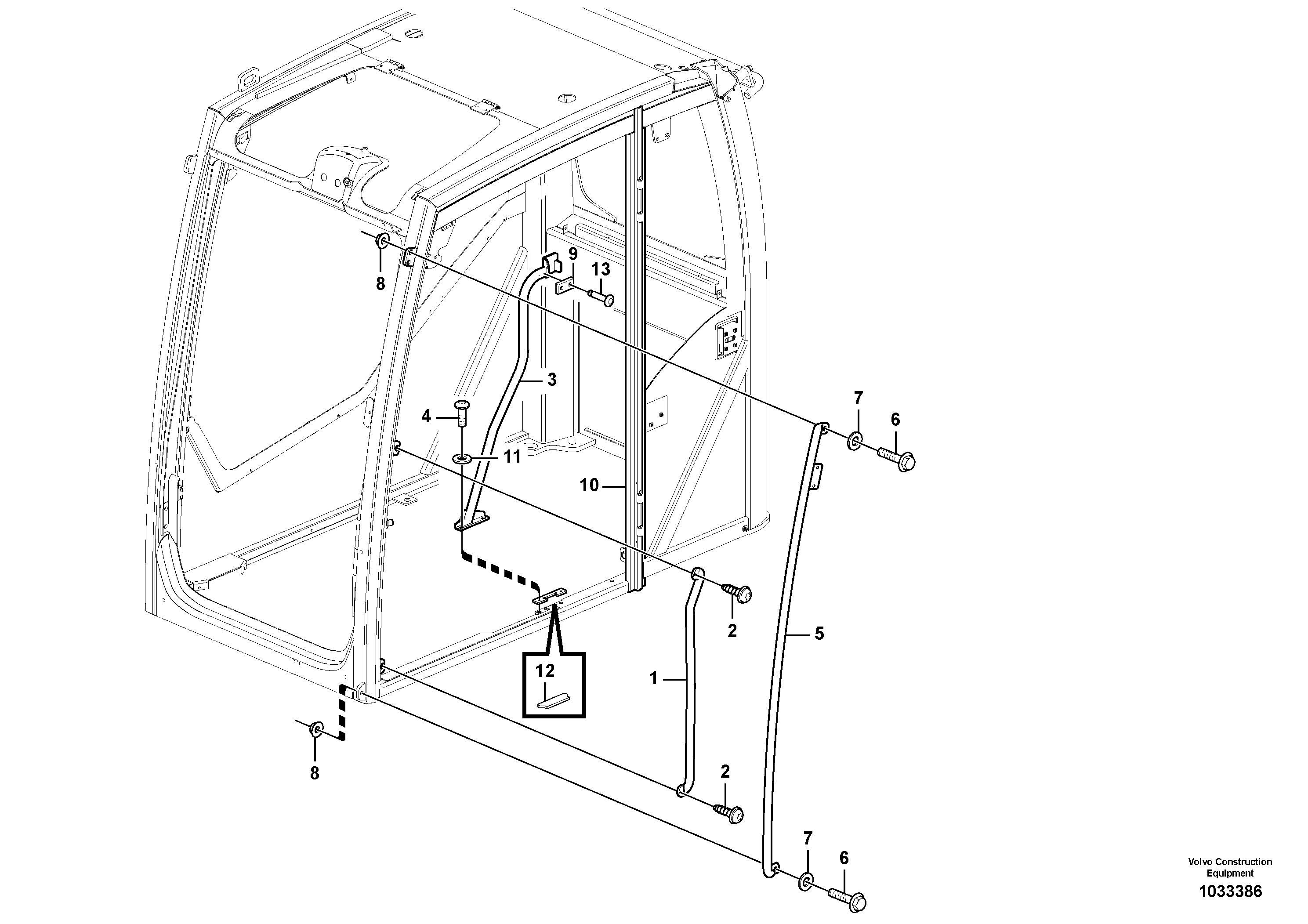 8
9
13
3
4
11
10
7
6
2
5
12
1
8
2
7
6

Volvo Construction Equipment
1033386