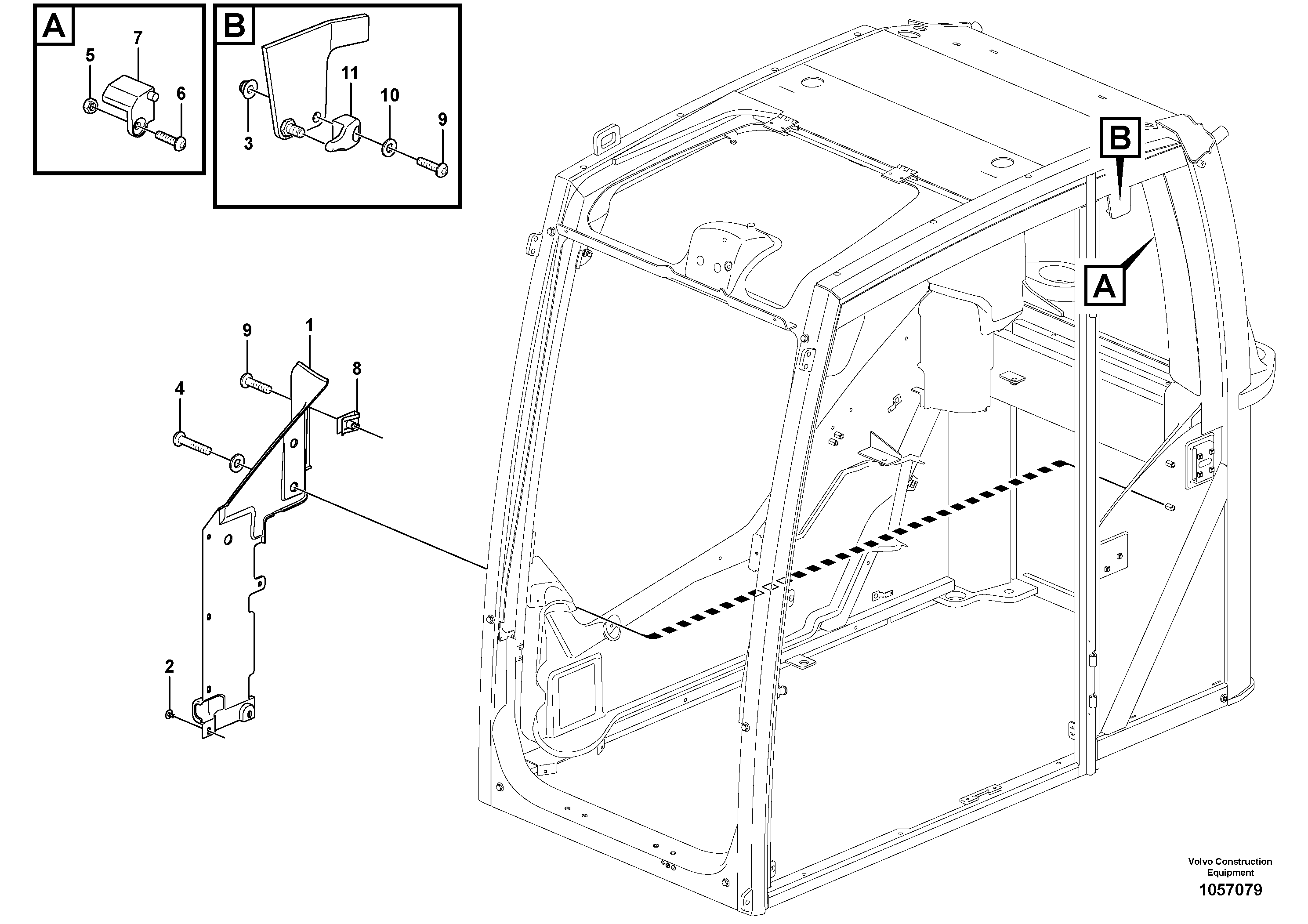 A
7
5
6

B
11
10
9
3

B

A

9
1
8
4

2

Volvo Construction Equipment
1057079