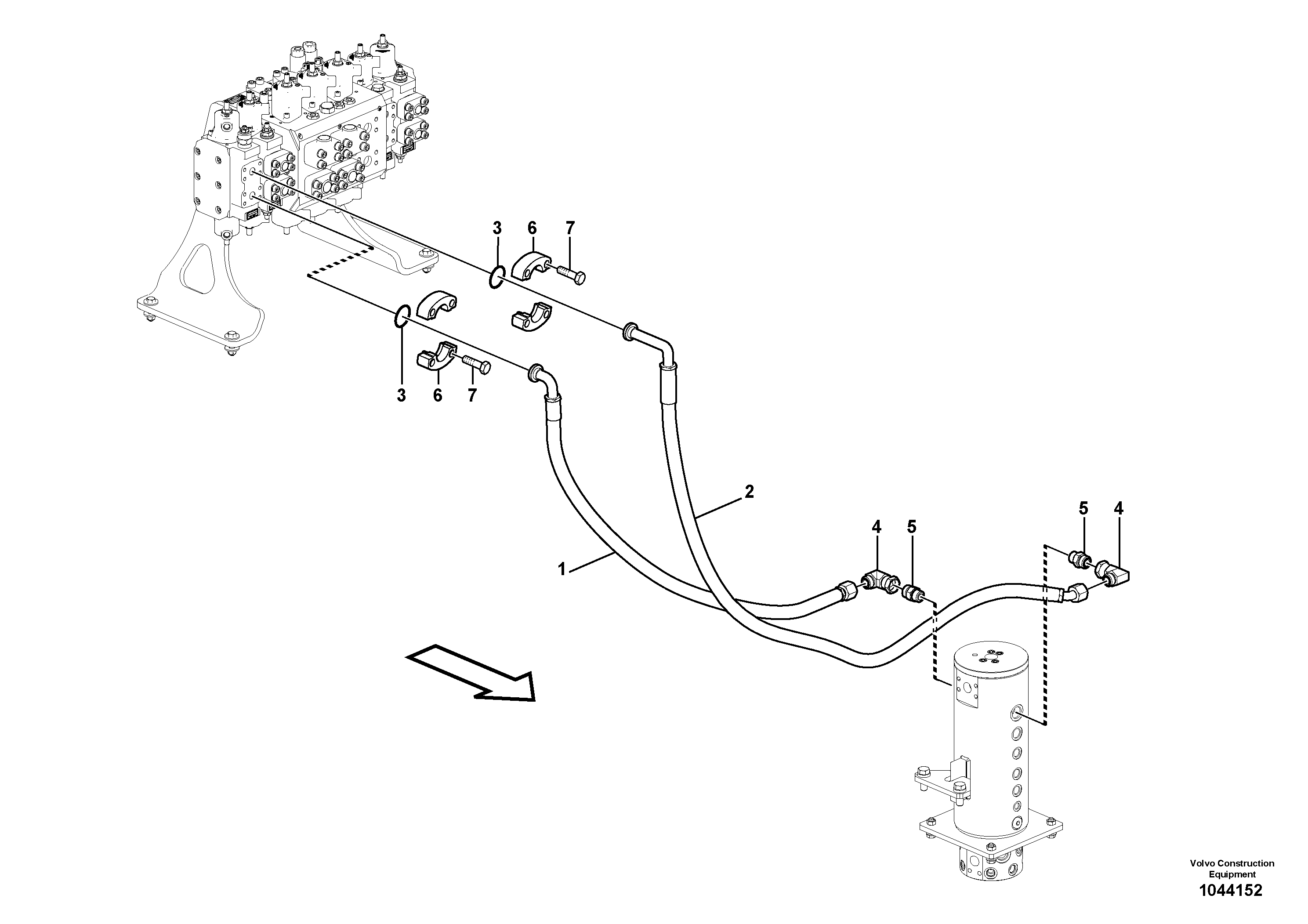 3 6 7

3 6 7

2

1

4 5

5 4

Volvo Construction Equipment
1044152