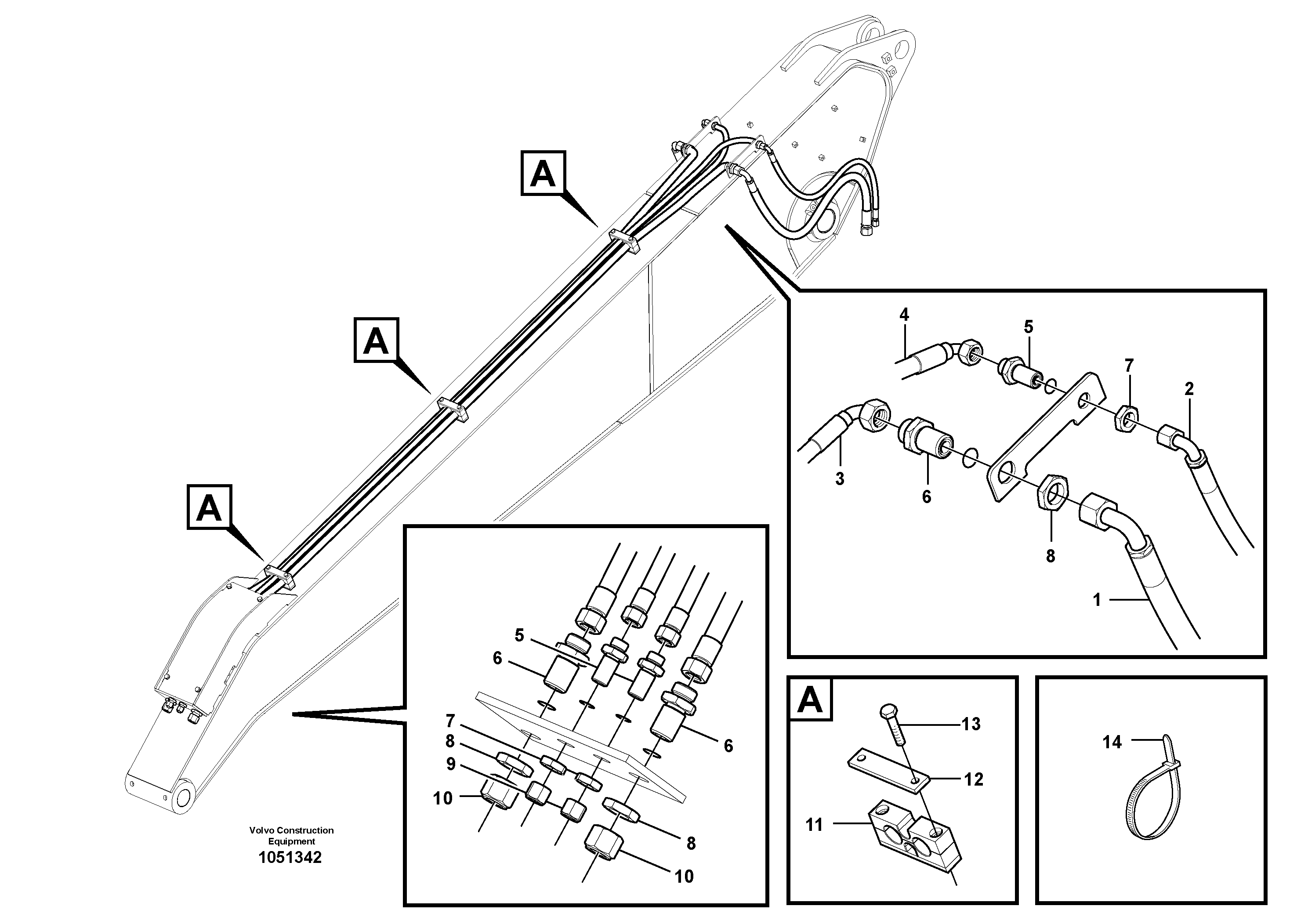 A

A

A

4
5
7
2
3
6
8
1

5
6
7
8
9
10
6
8
10

A
13
12
11

14

Volvo Construction Equipment
1051342