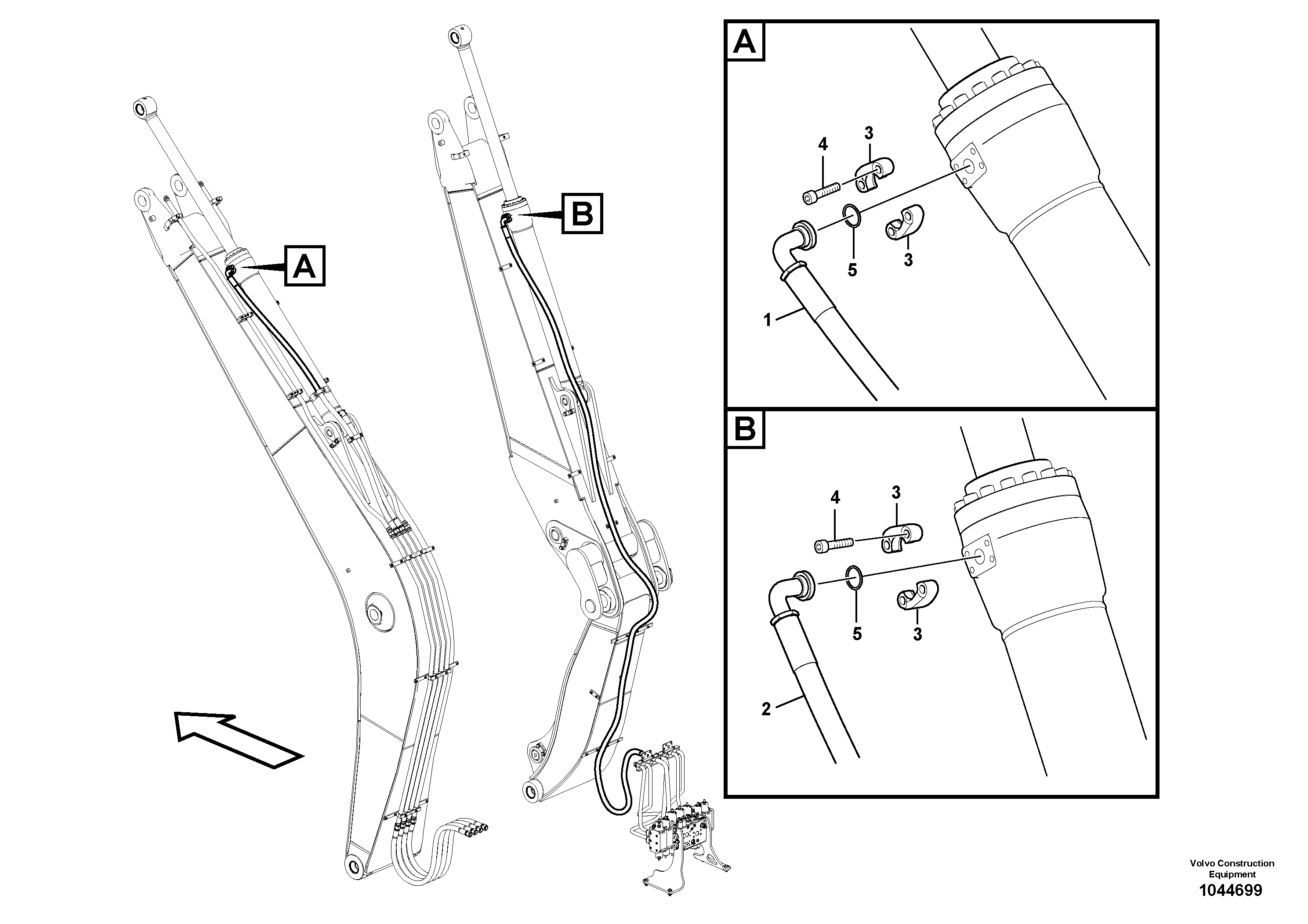 A

B

A

4 3

5 3

1

B

4 3

5 3

2

Volvo Construction Equipment
1044699