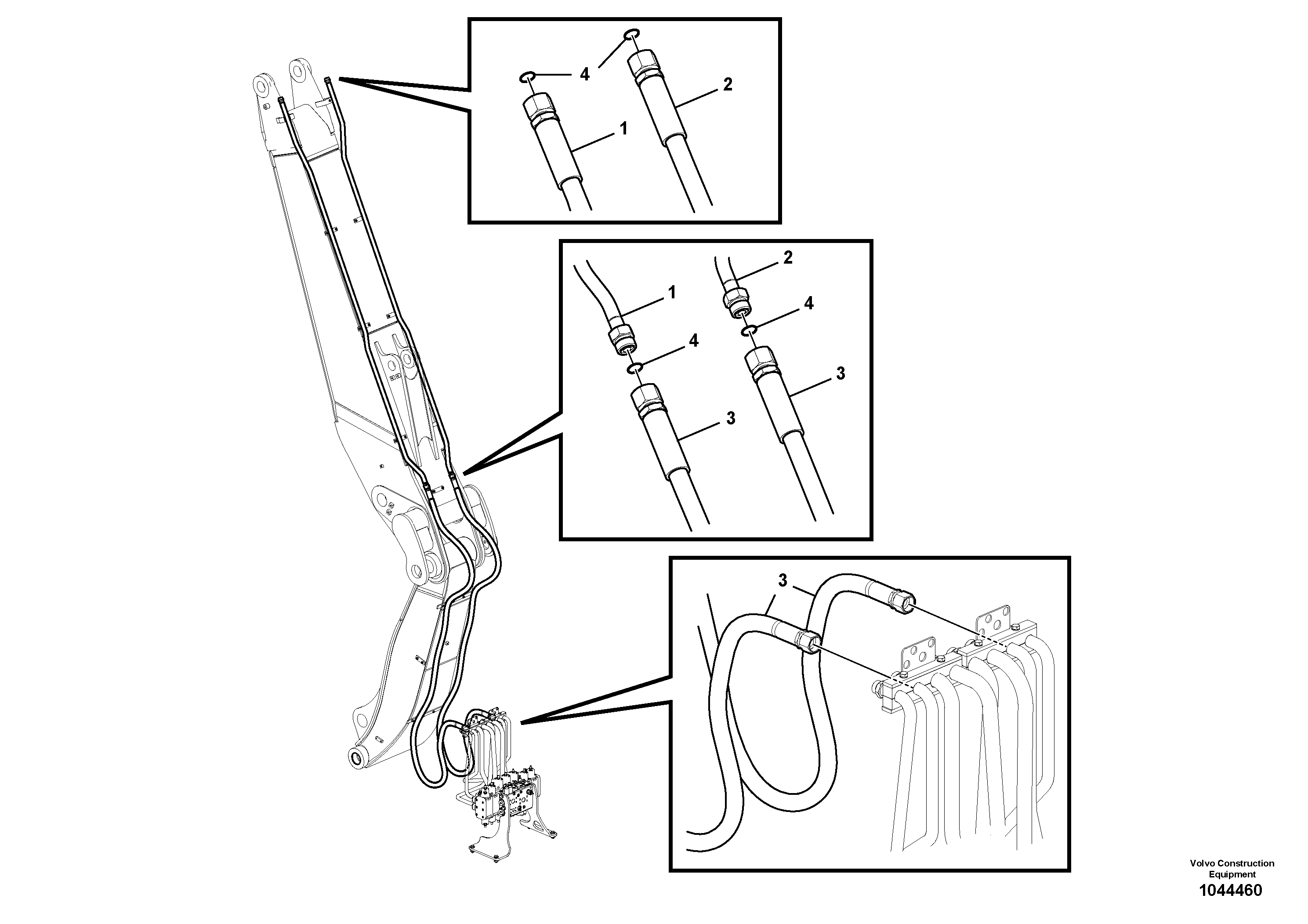 4
2
1

2
1
4
4
3
3

3

Volvo Construction Equipment
1044460