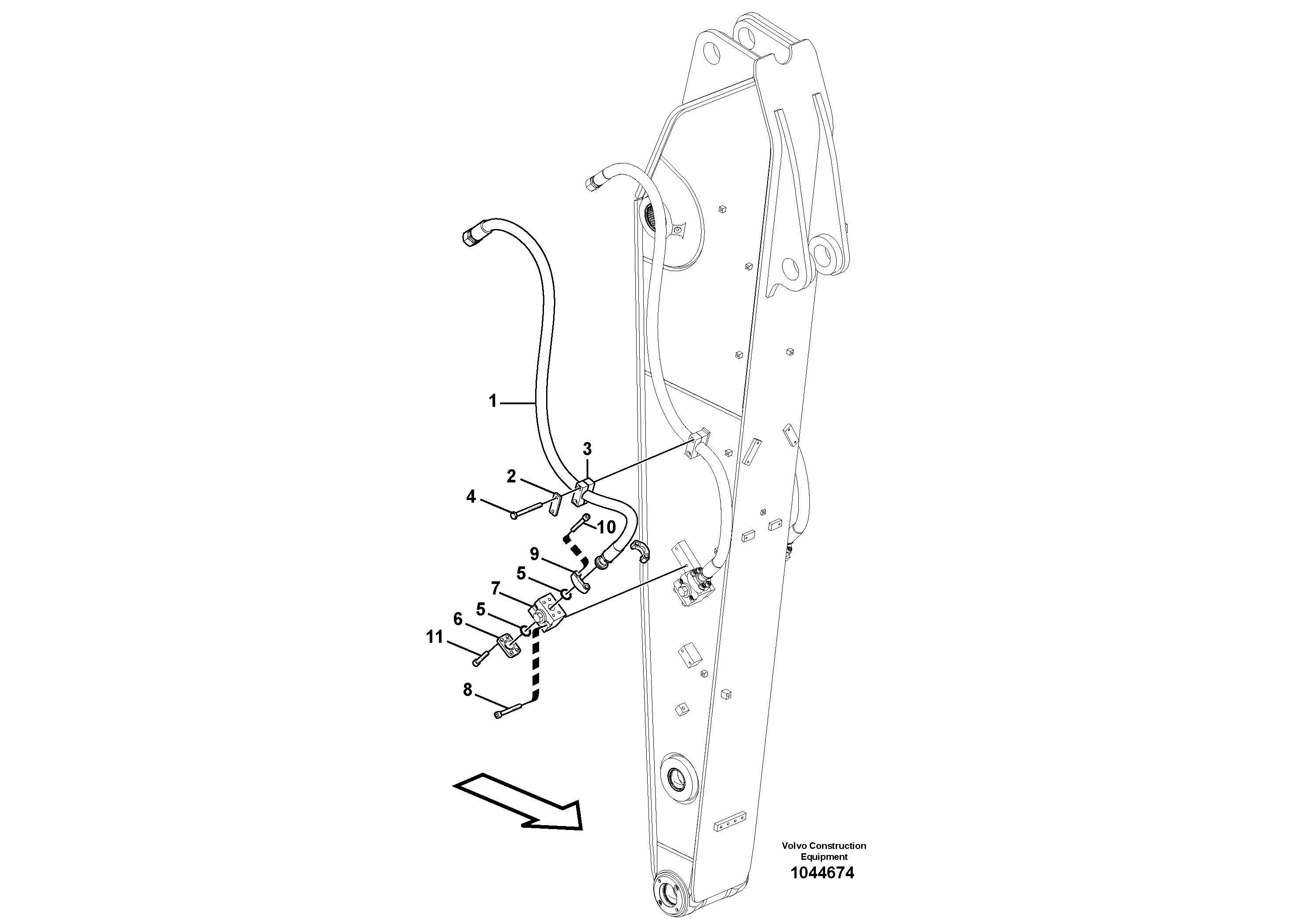 1
3
2
4
10
9
5
7
5
6
11
8

Volvo Construction Equipment
1044674