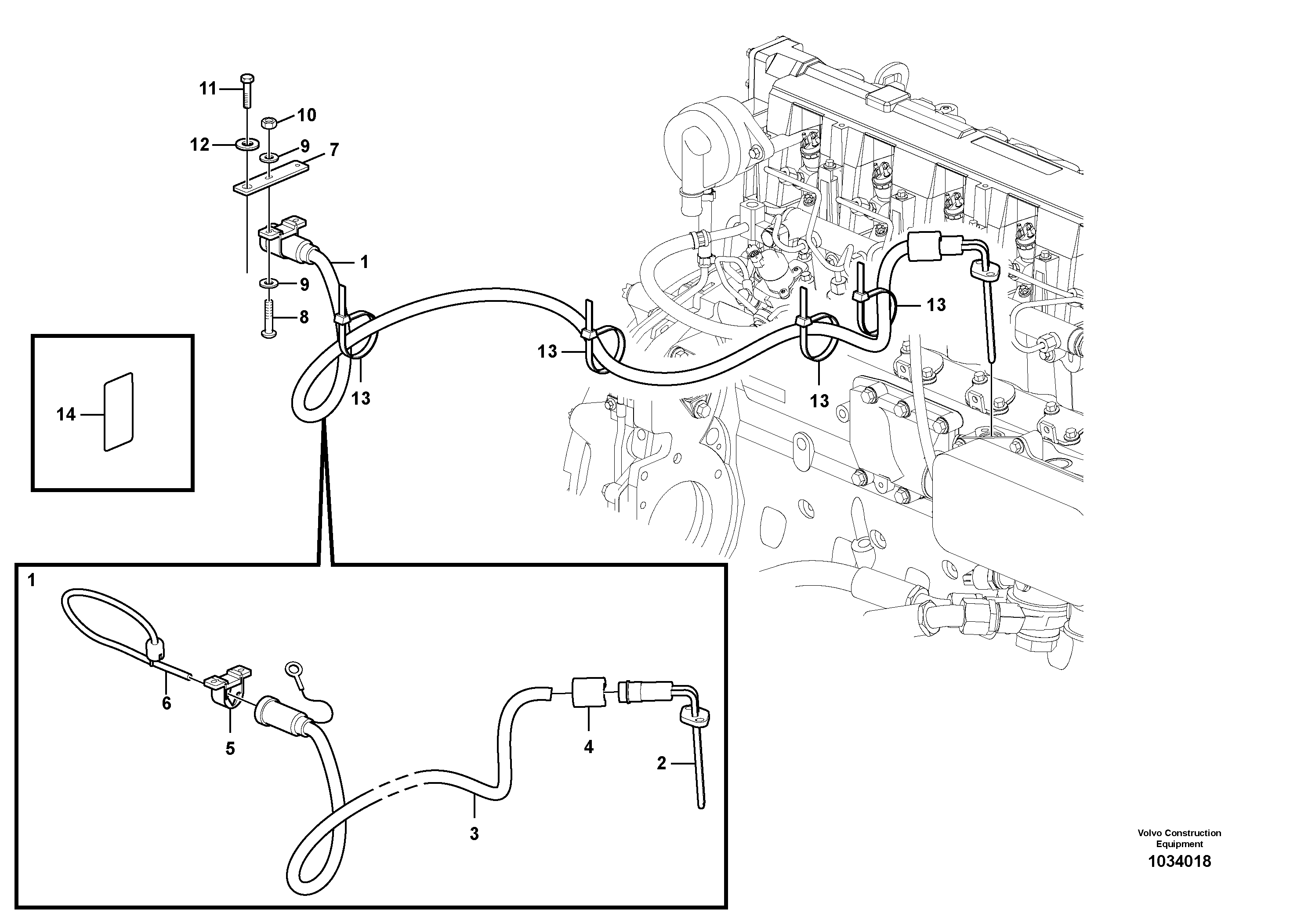 11
10
12
9
7
1
9
8
13
13
13
13
14
1
6
5
4
2
3
Volvo Construction Equipment
1034018