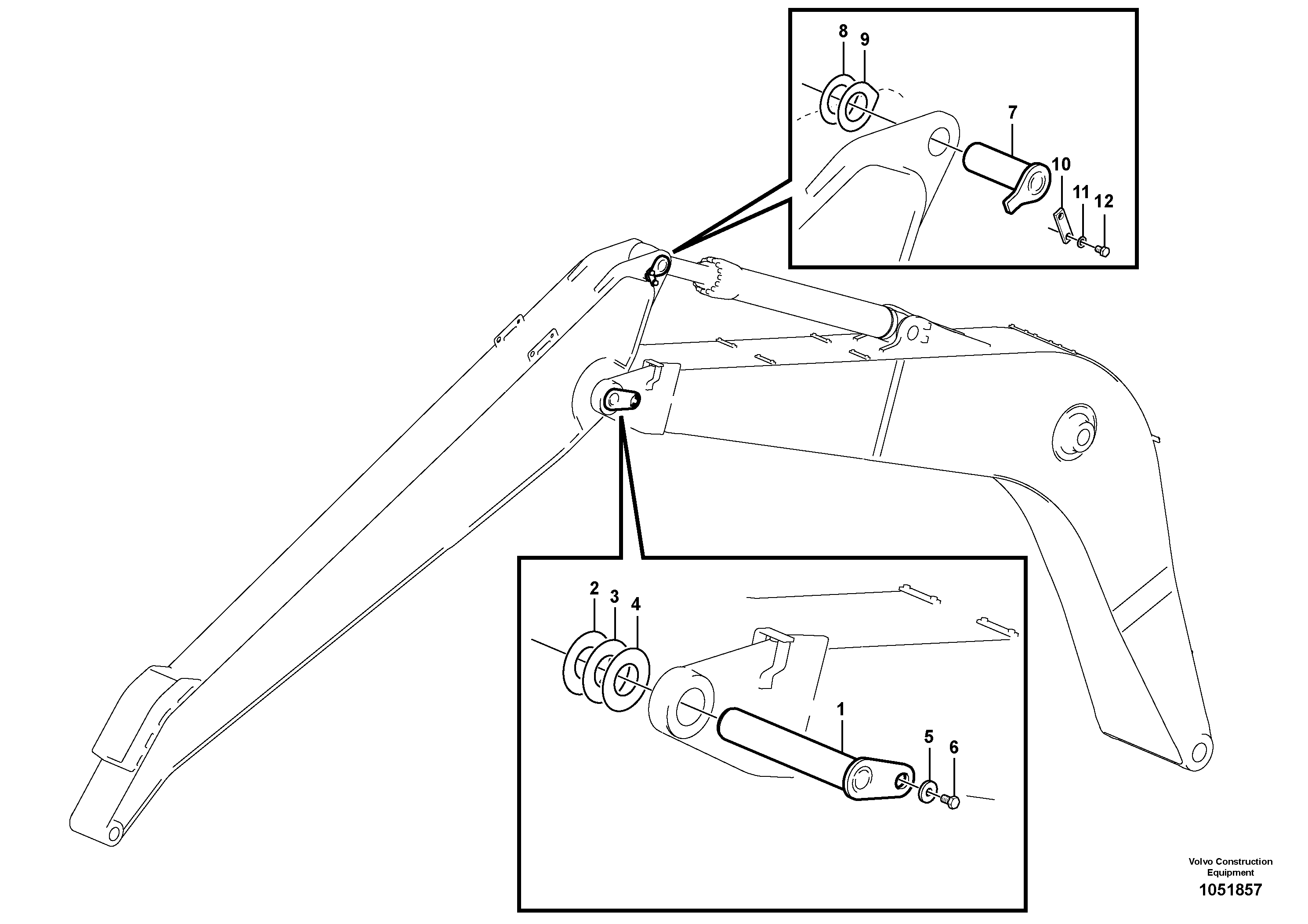 8 9

7

10

11 12

2 3 4

1

5 6

Volvo Construction Equipment

1051857