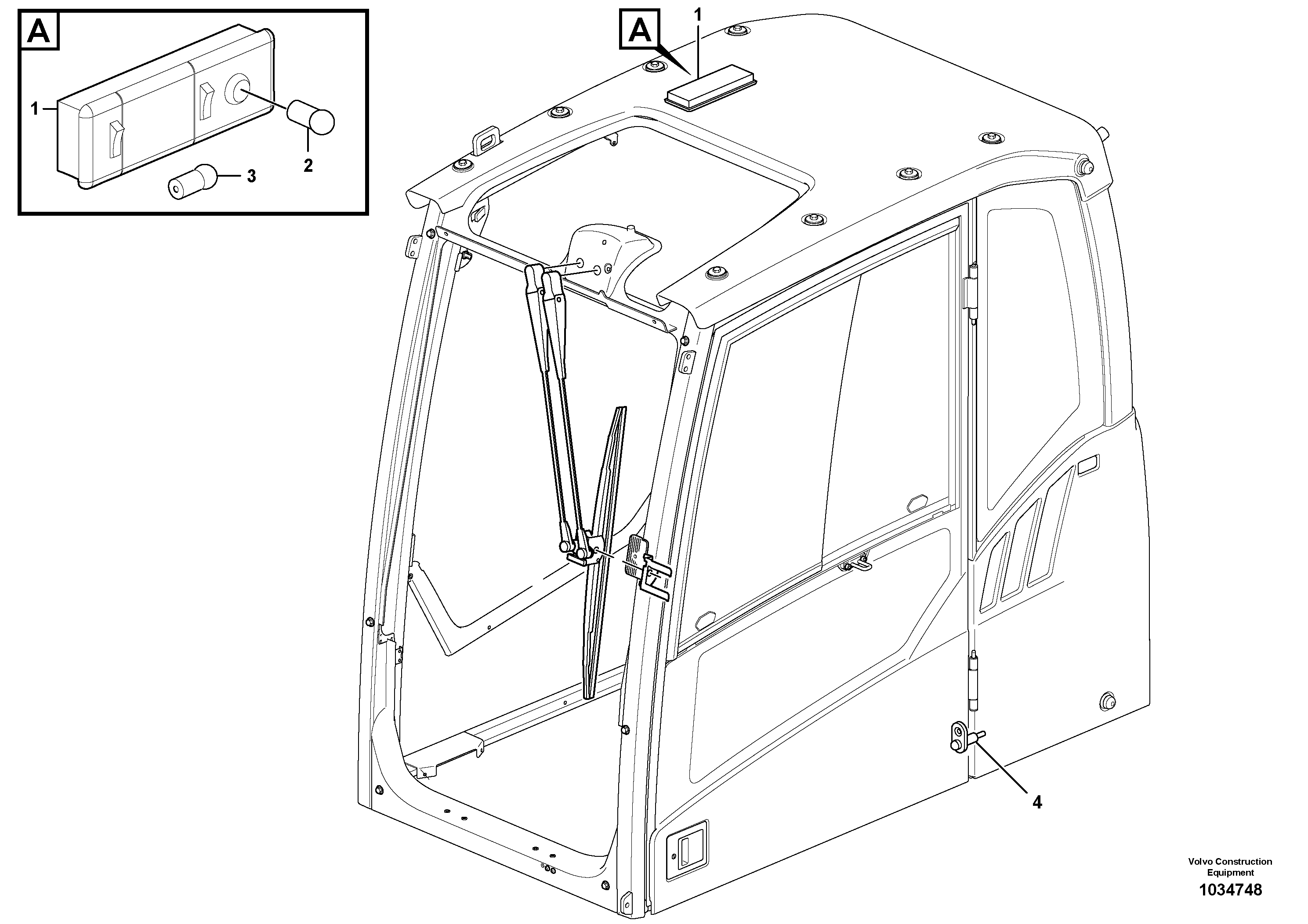 A

1

2

3

A

1

4

Volvo Construction Equipment

1034748