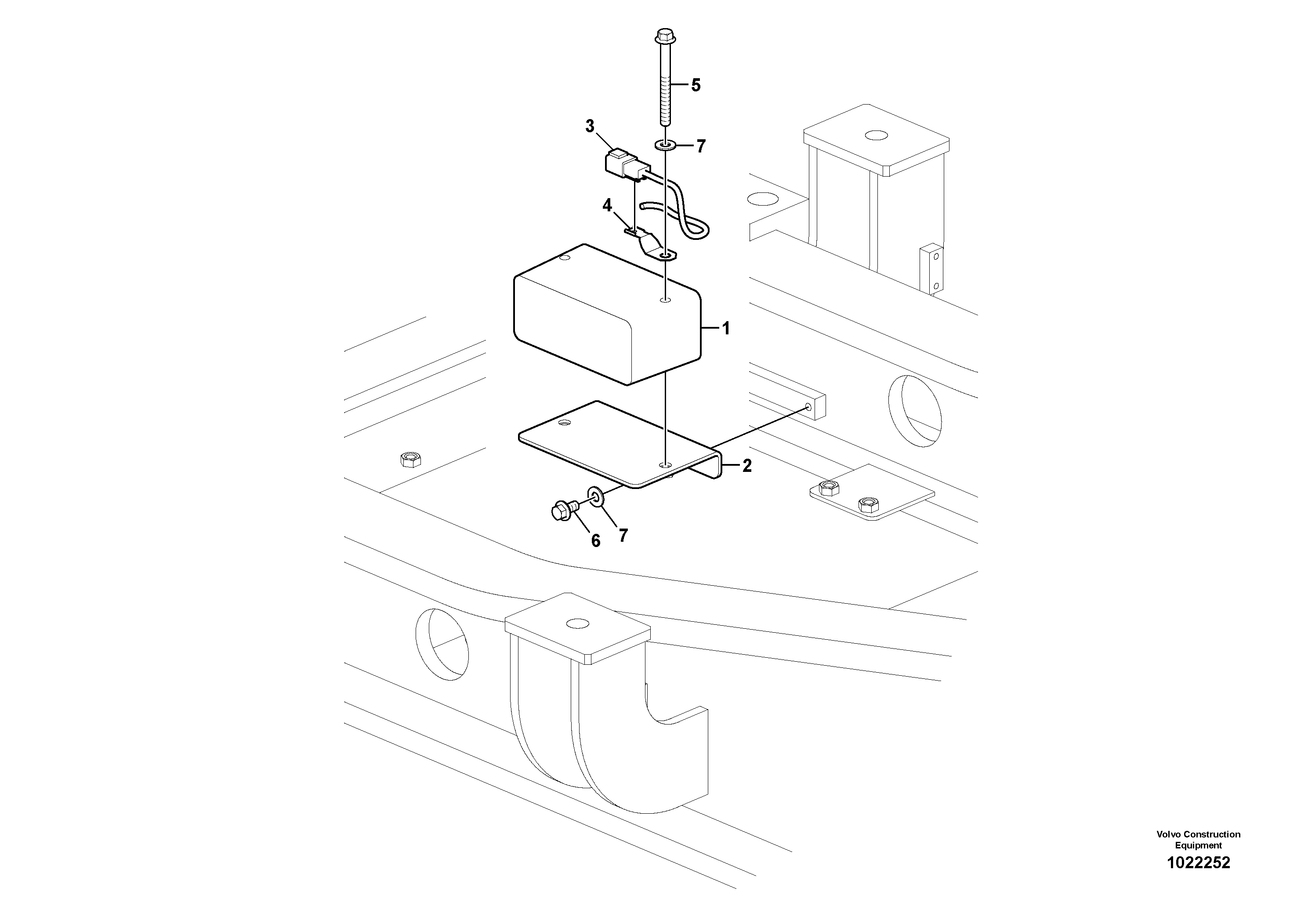 5

3

7

4

1

2

6

7

Volvo Construction Equipment

1022252