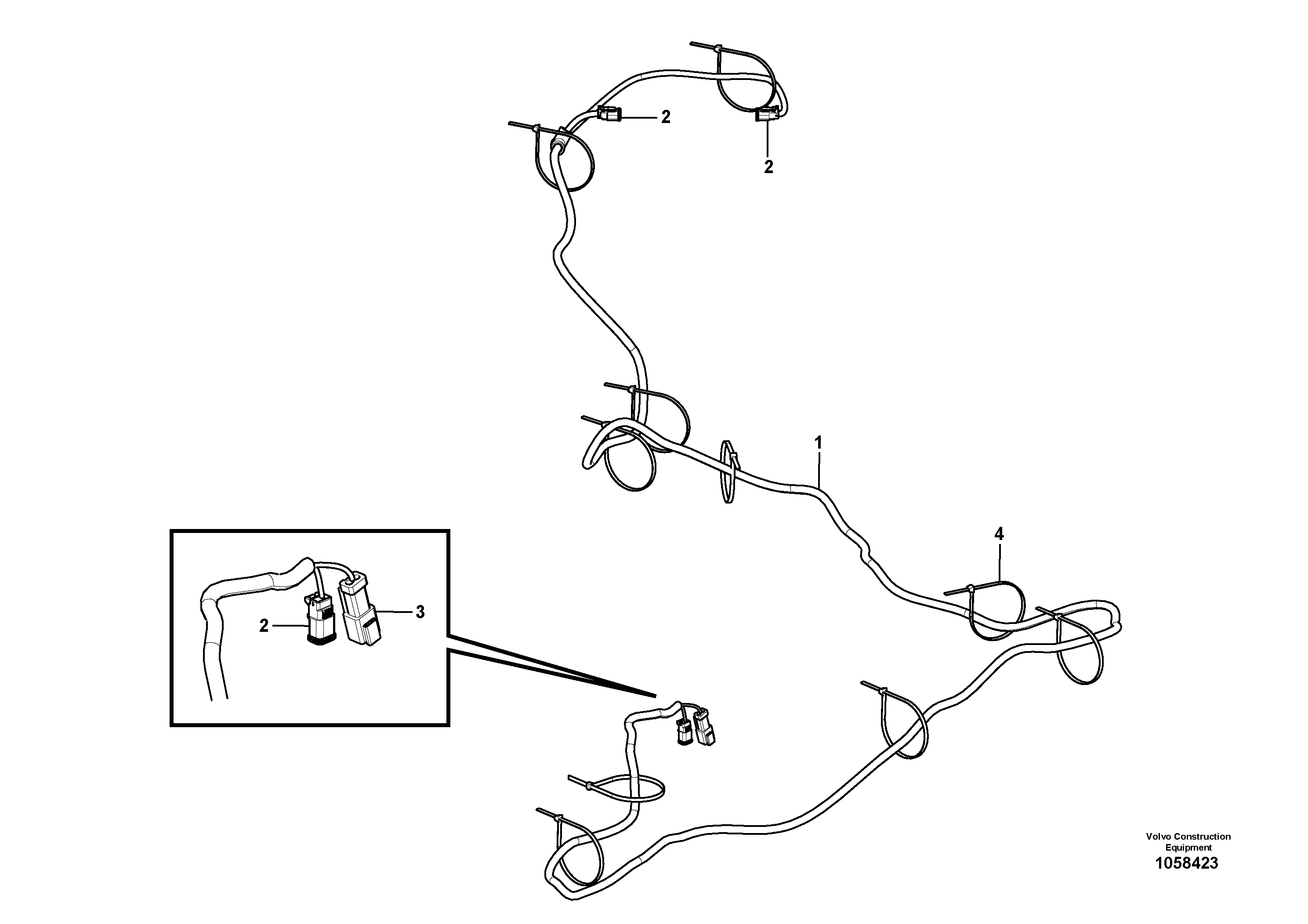 2

2

1

4

2

3

Volvo Construction Equipment
1058423