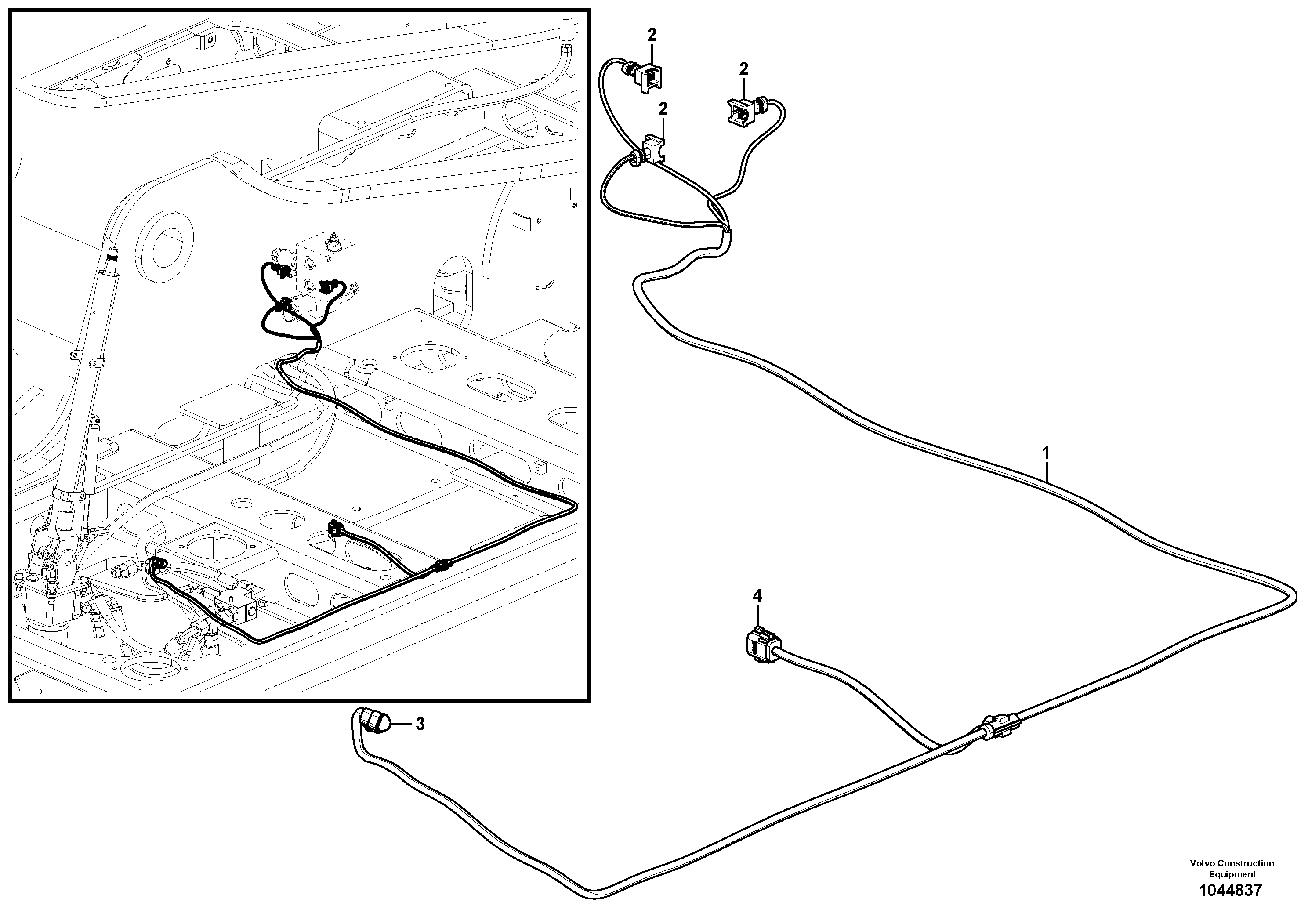 2
2
2
1
4
3
Volvo Construction Equipment
1044837