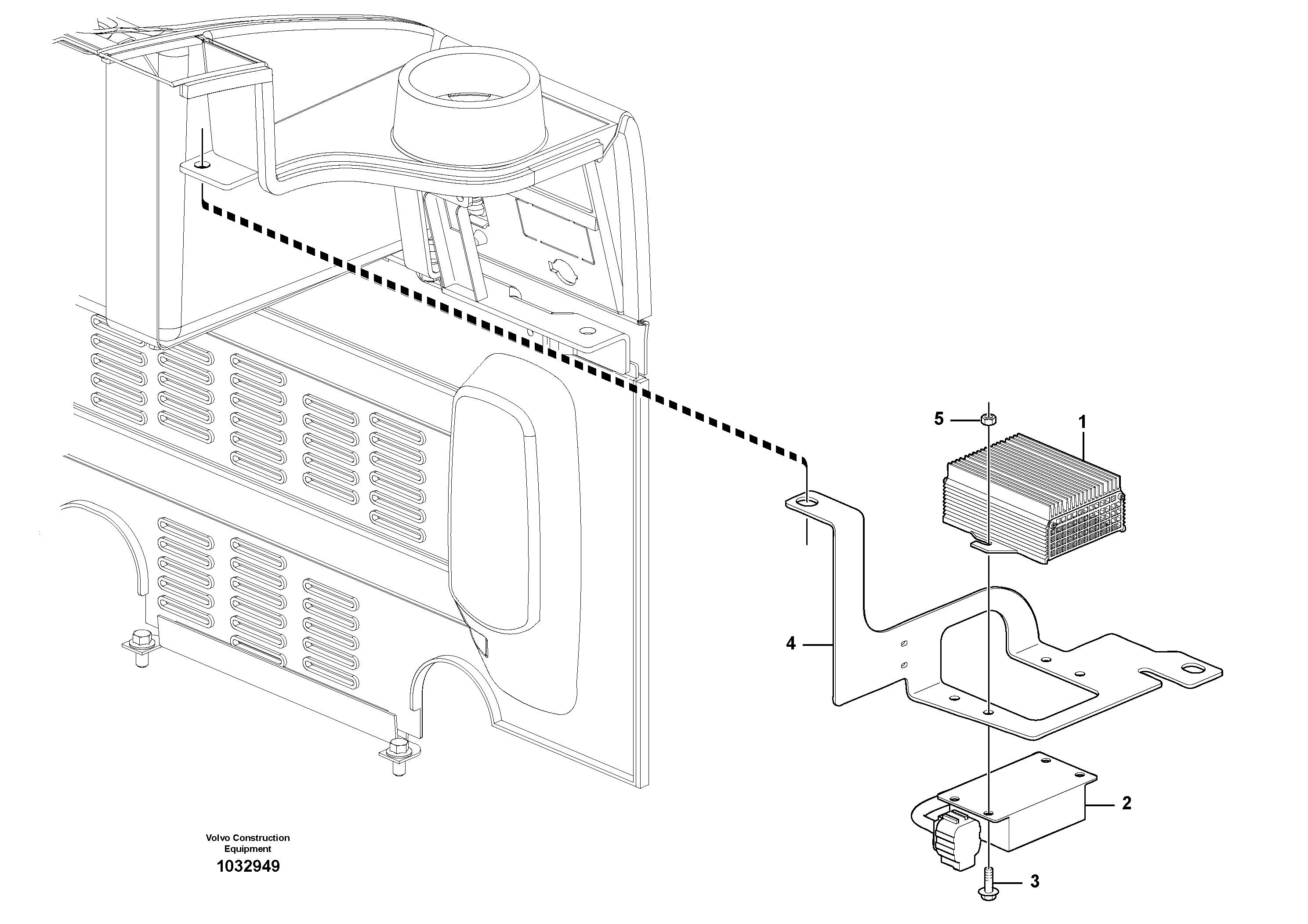 5
1
4
2
3
Volvo Construction Equipment
1032949