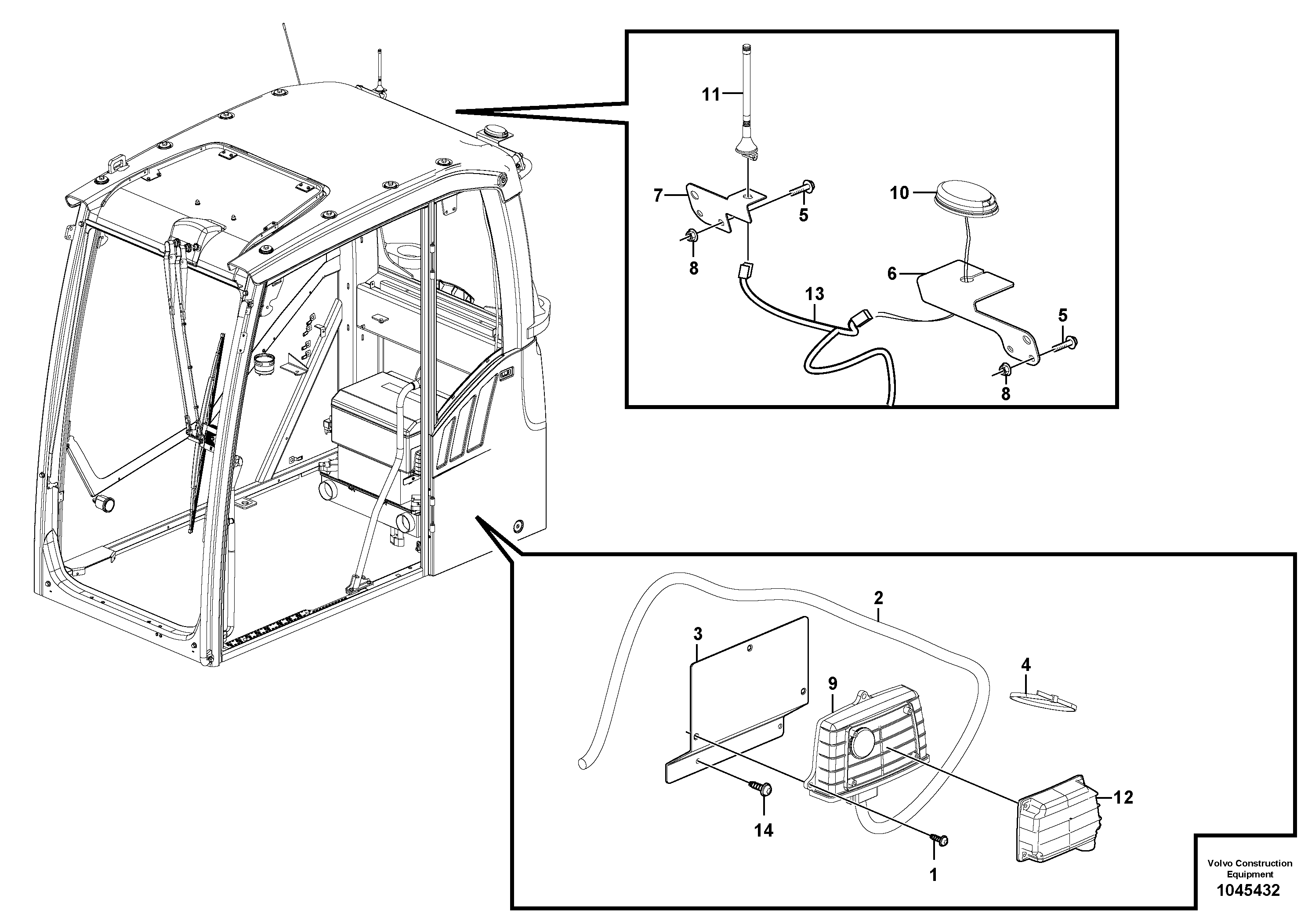 11

7

5

10

8

6

13

5

8

2

3

4

9

12

14

1

Volvo Construction Equipment
1045432