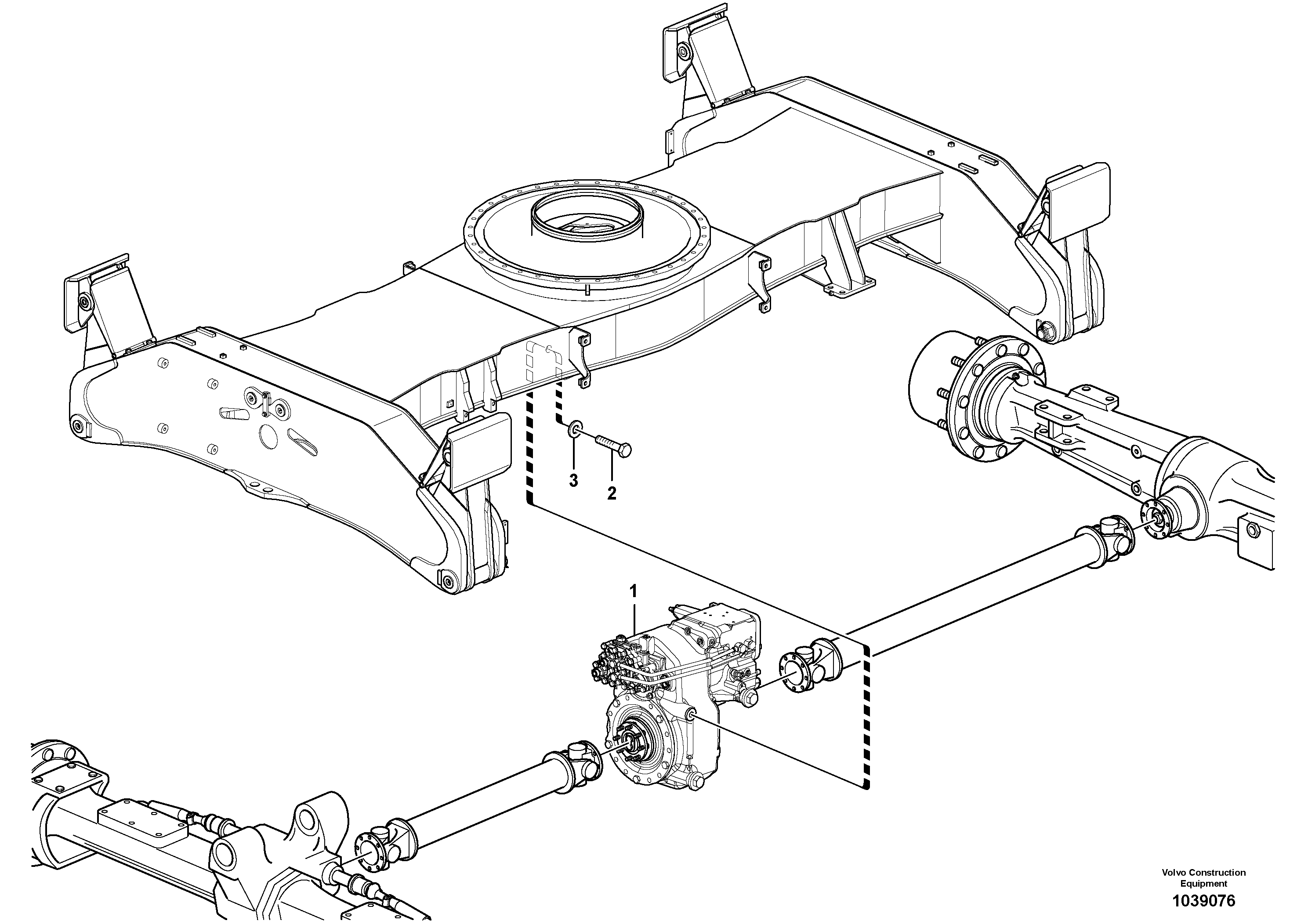 3
2
1

Volvo Construction Equipment
1039076