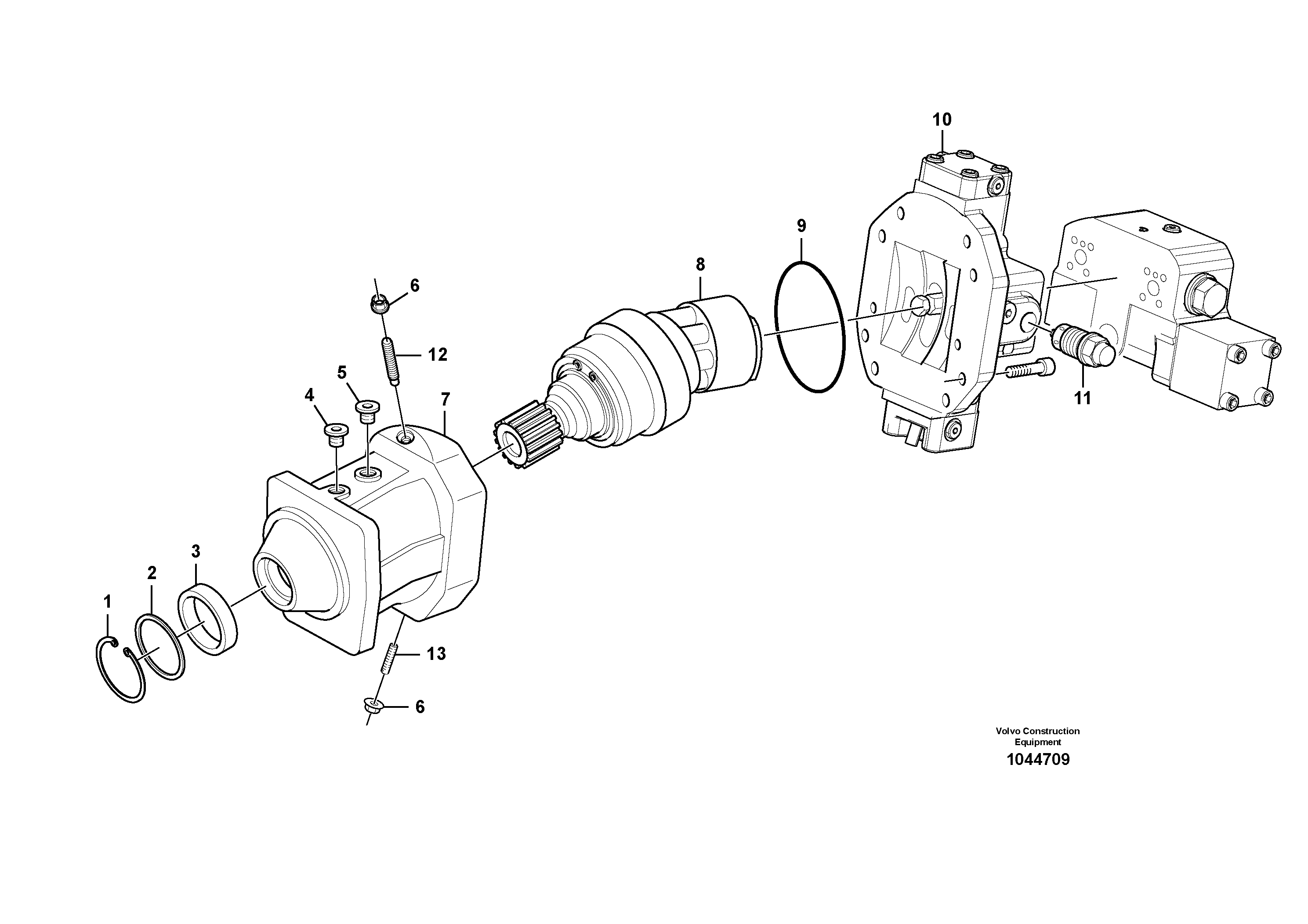 10

9

8

6

12

5

4

7

11

3

2

1

13

6

Volvo Construction Equipment
1044709