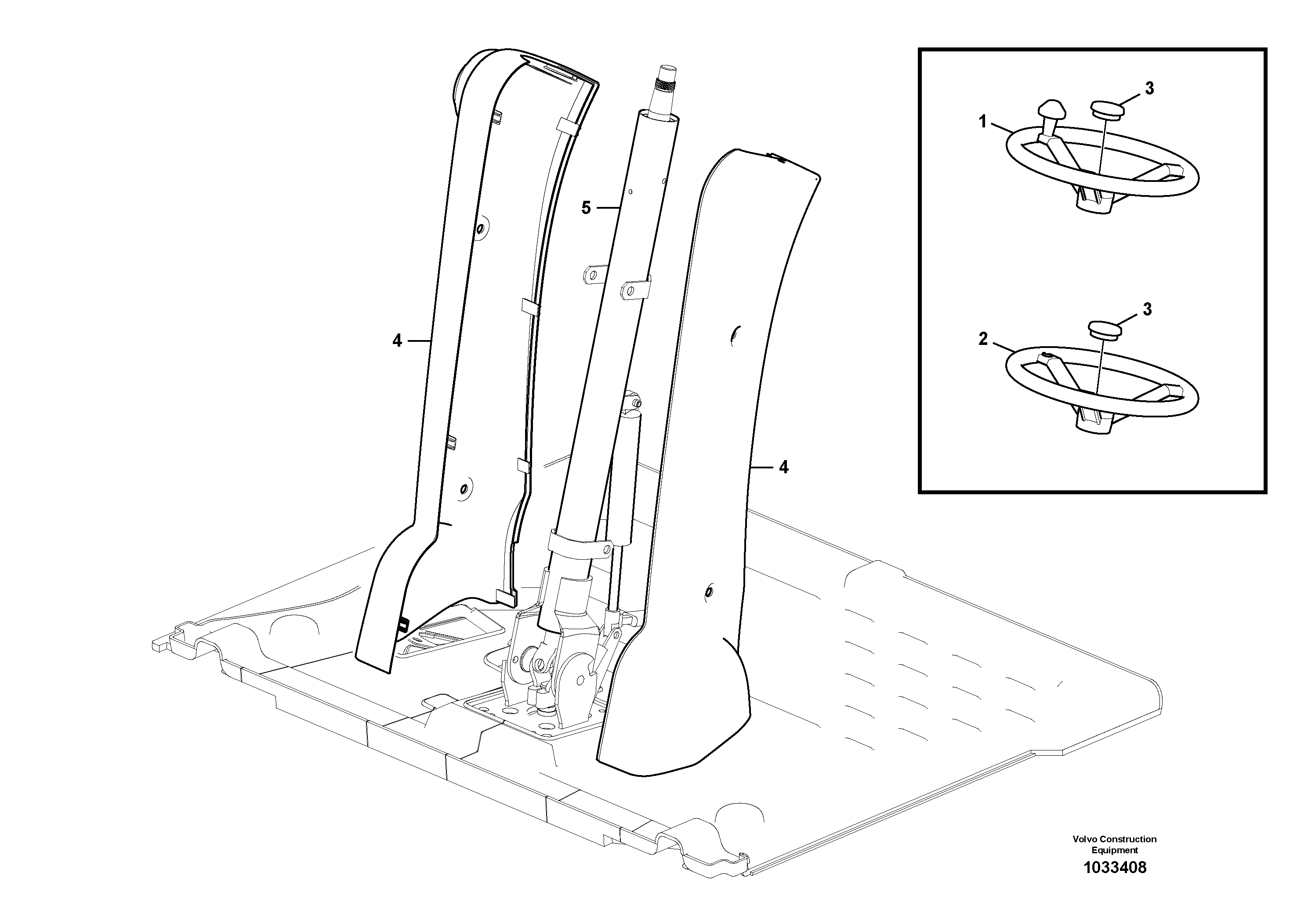 5

4

4

1

3

2

3

Volvo Construction Equipment

1033408