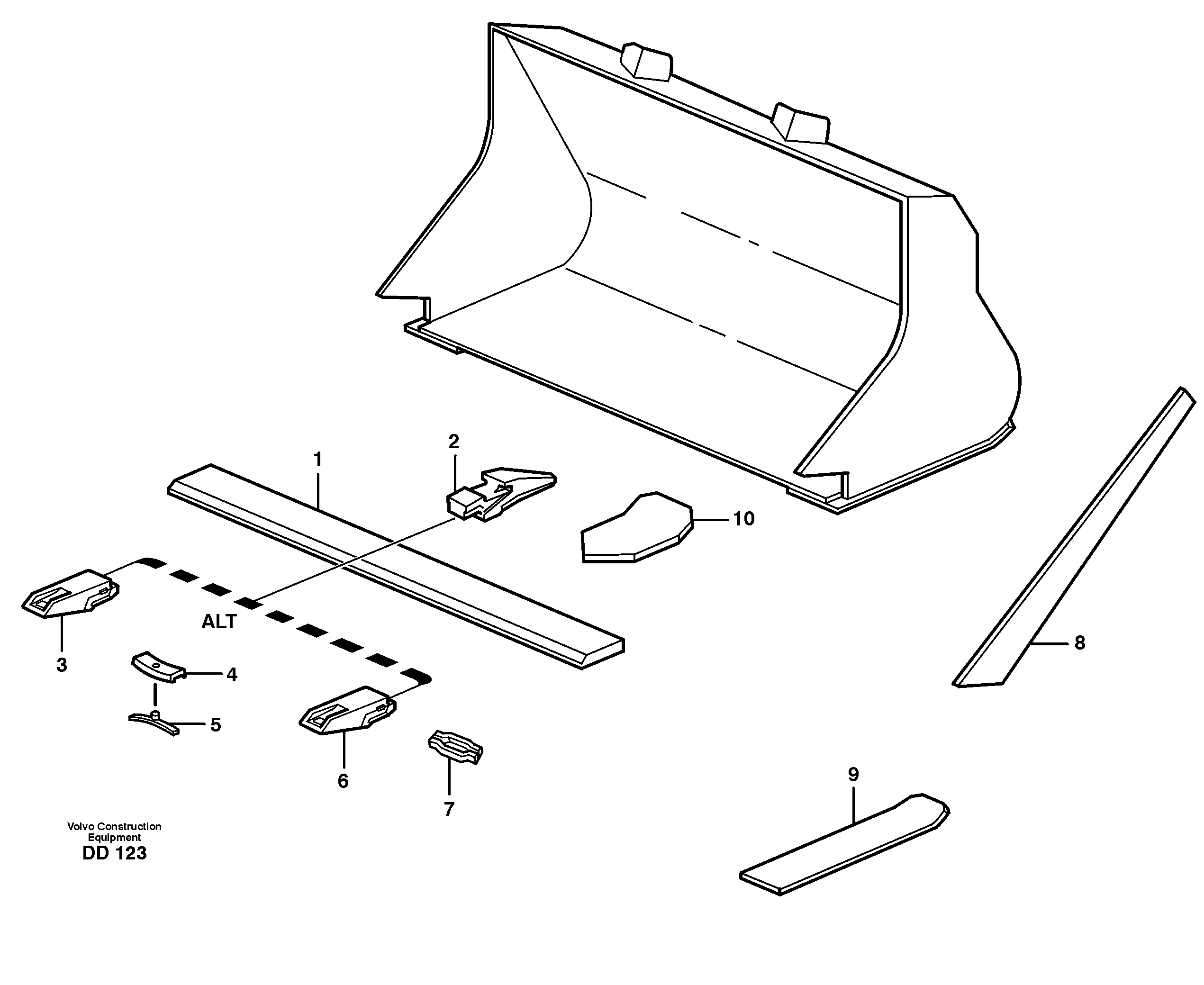 2
1
10
ALT
3
4
5
6
7
8
9
Volvo Construction Equipment
DD 123