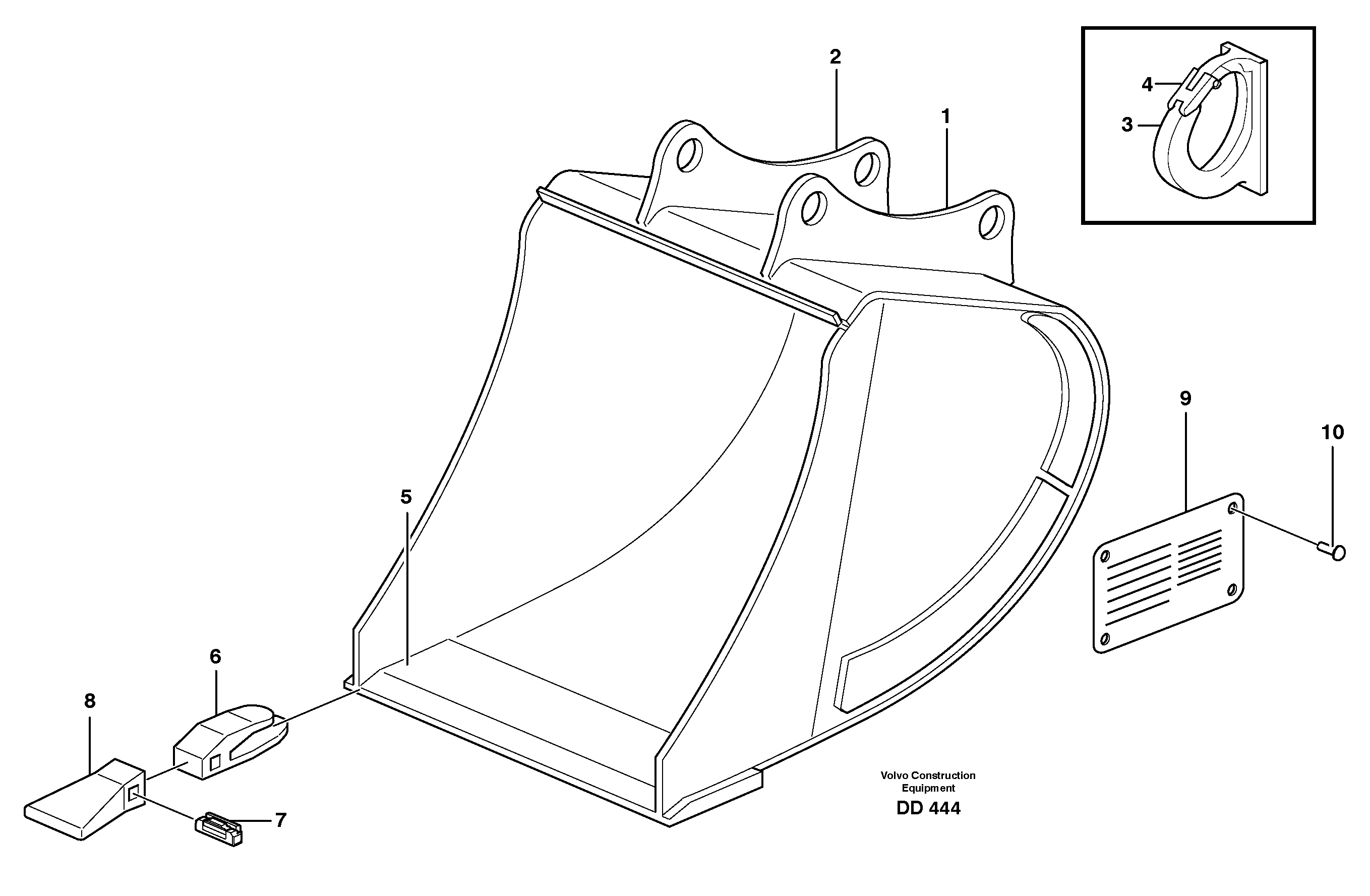 2
1
4
3
9
10
5
6
8
7
Volvo Construction Equipment
DD 444