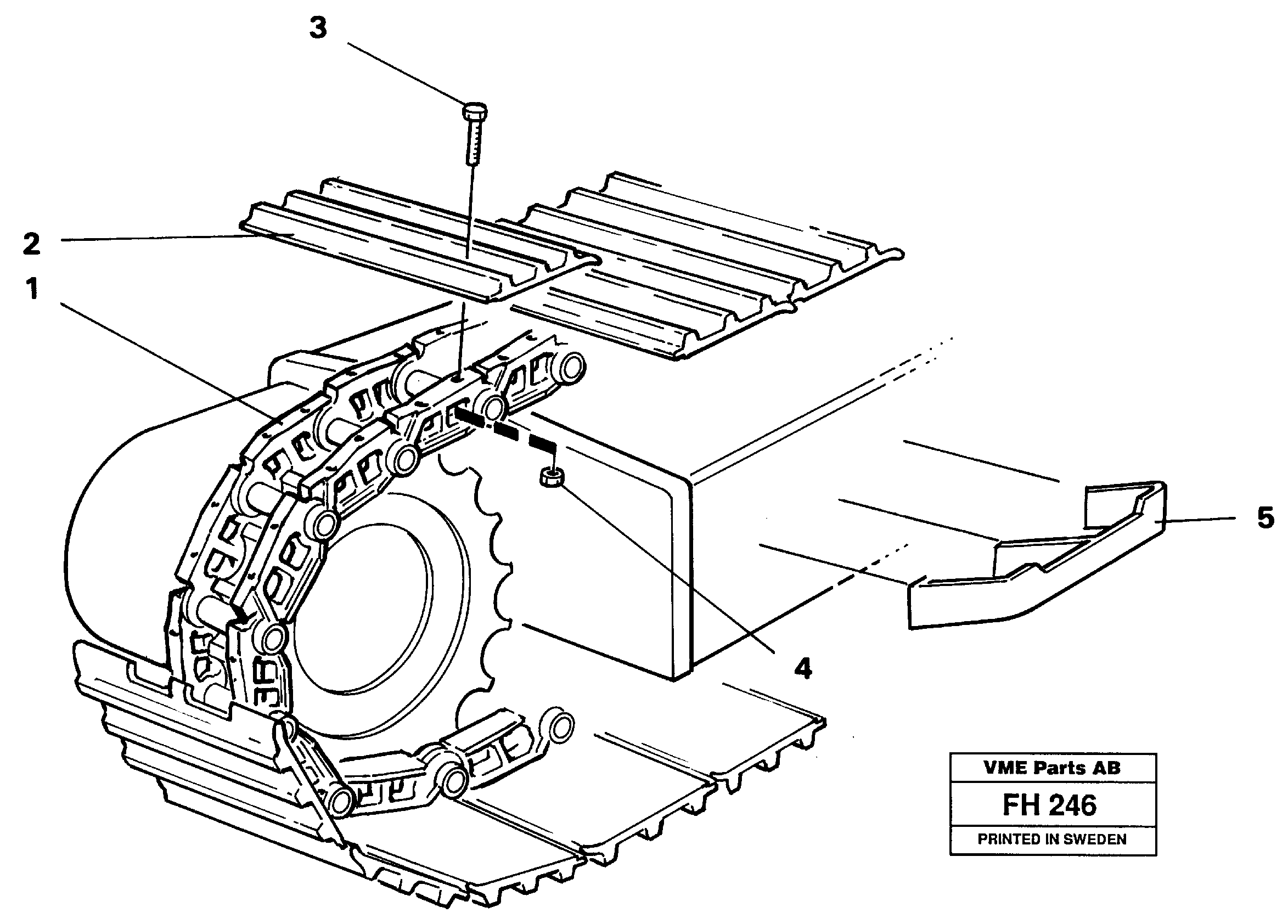 3

2

1

5

4

VME Parts AB
FH 246
PRINTED IN SWEDEN