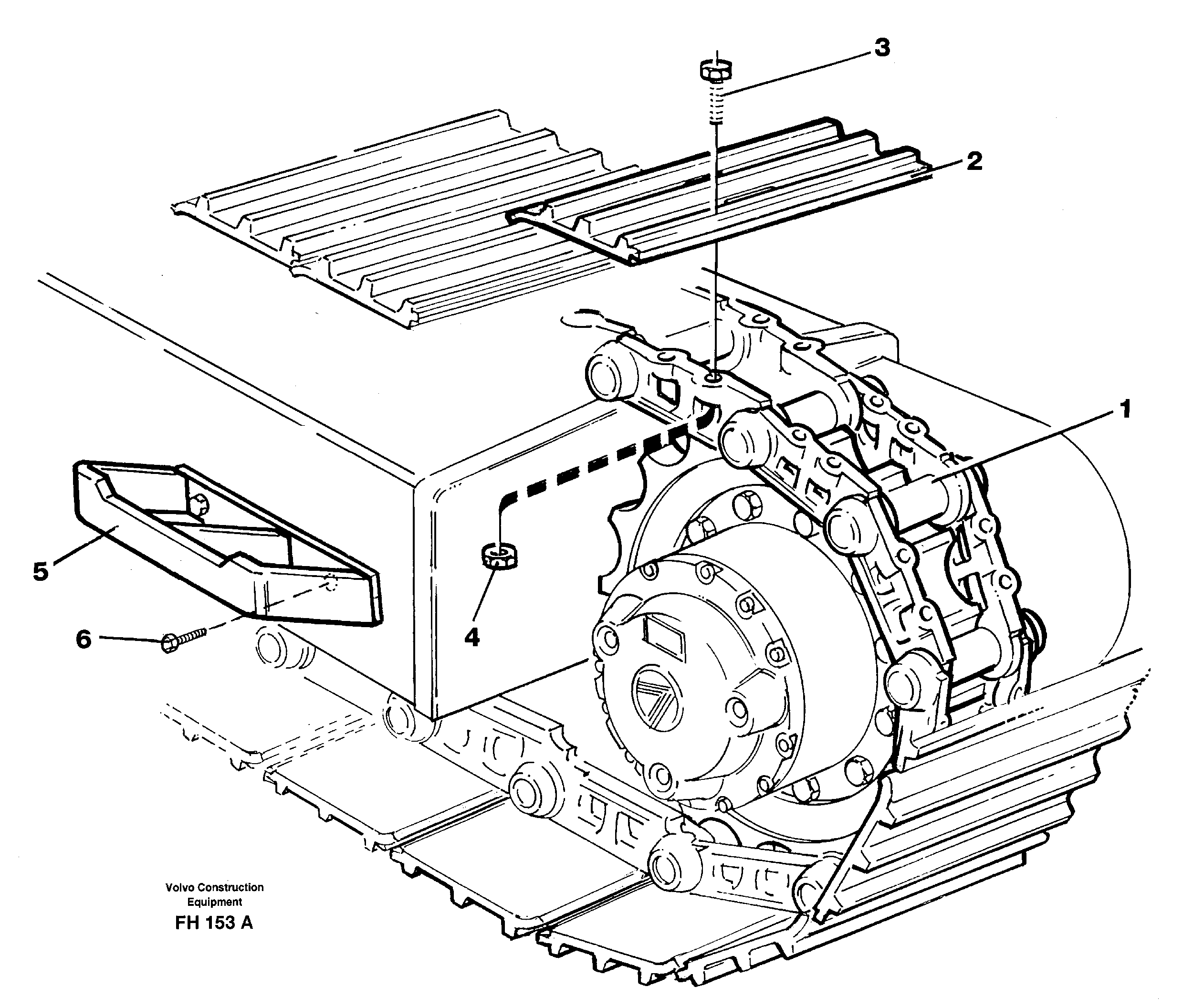 3
2
1
5
4
6
Volvo Construction Equipment
FH 153 A