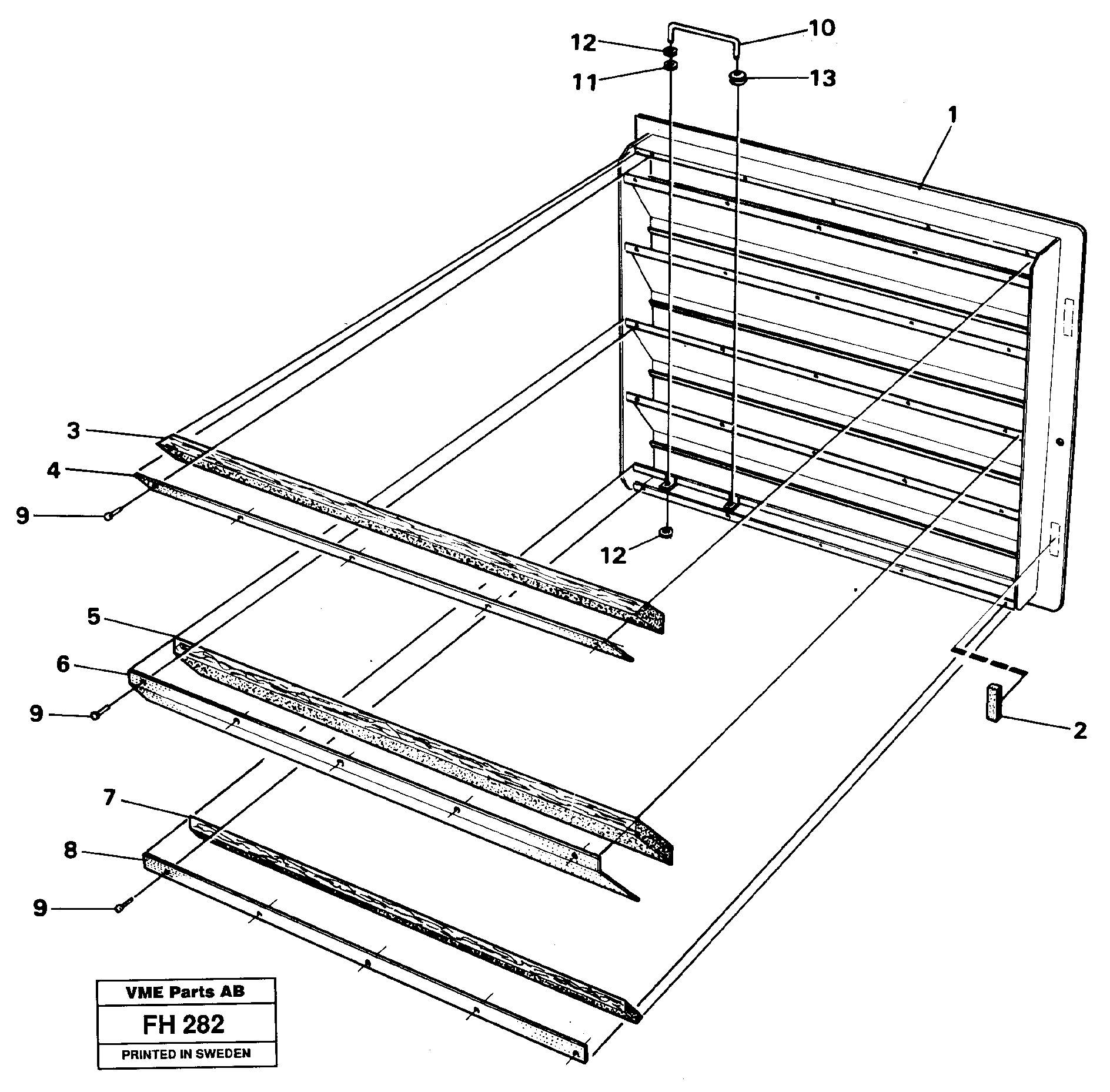 12
10
11
13
1
3
4
9
12
5
6
9
2
7
8
9

VME Parts AB
FH 282
PRINTED IN SWEDEN