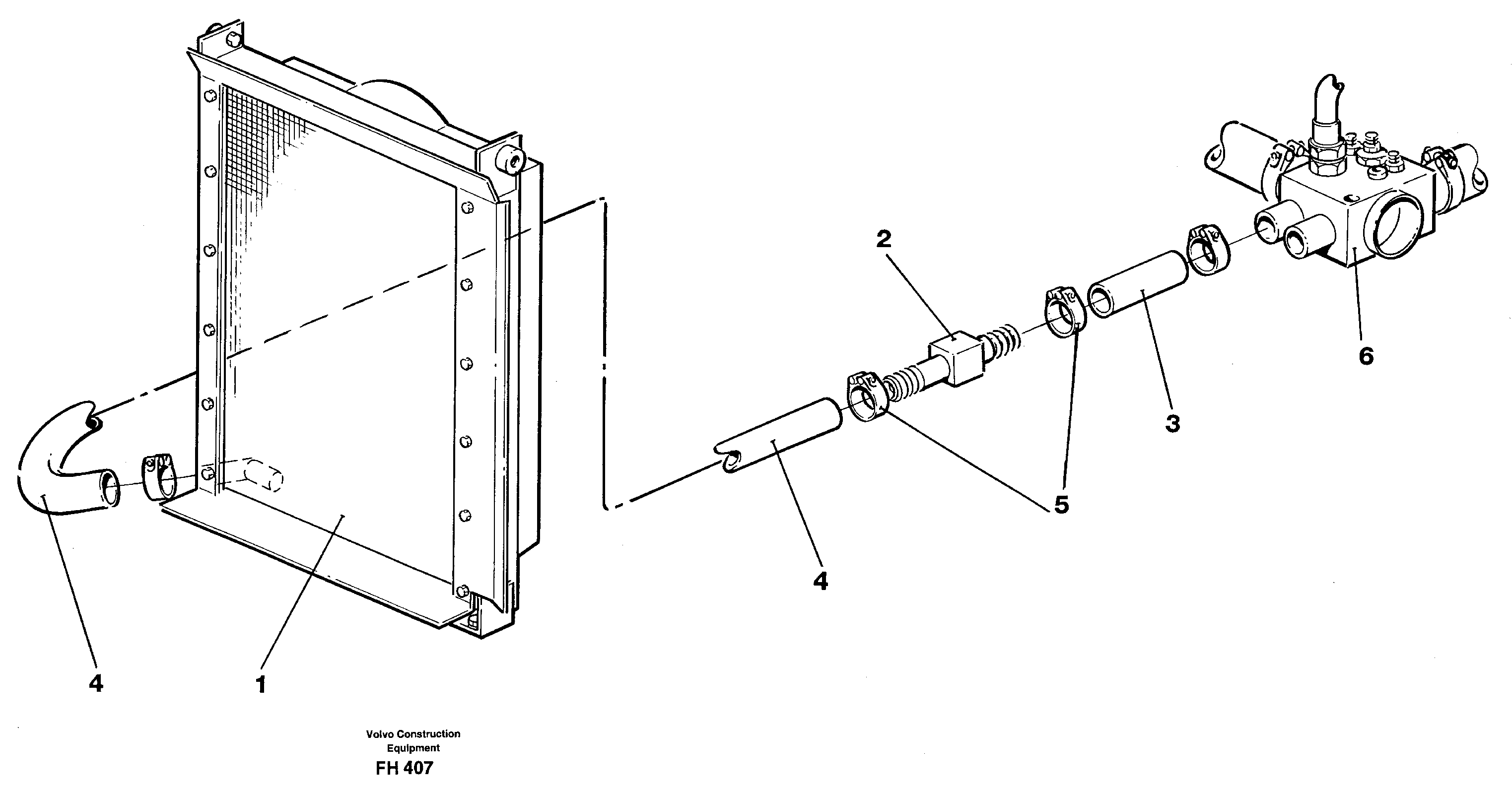 2

6

3

5

4

4

1

Volvo Construction Equipment

FH 407