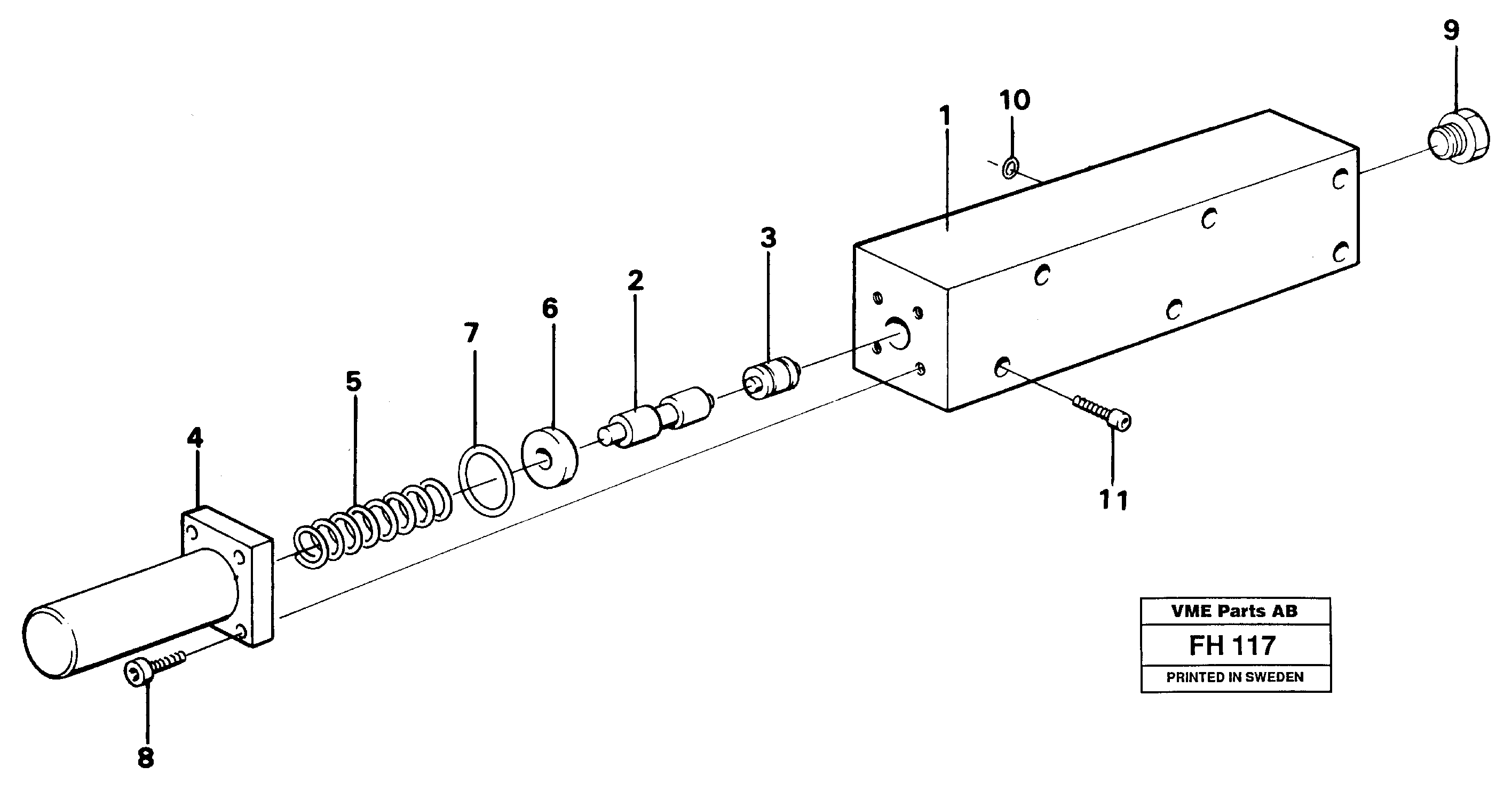 9

10

1

3

2

6

7

5

4

11

8

VME Parts AB

FH 117

PRINTED IN SWEDEN