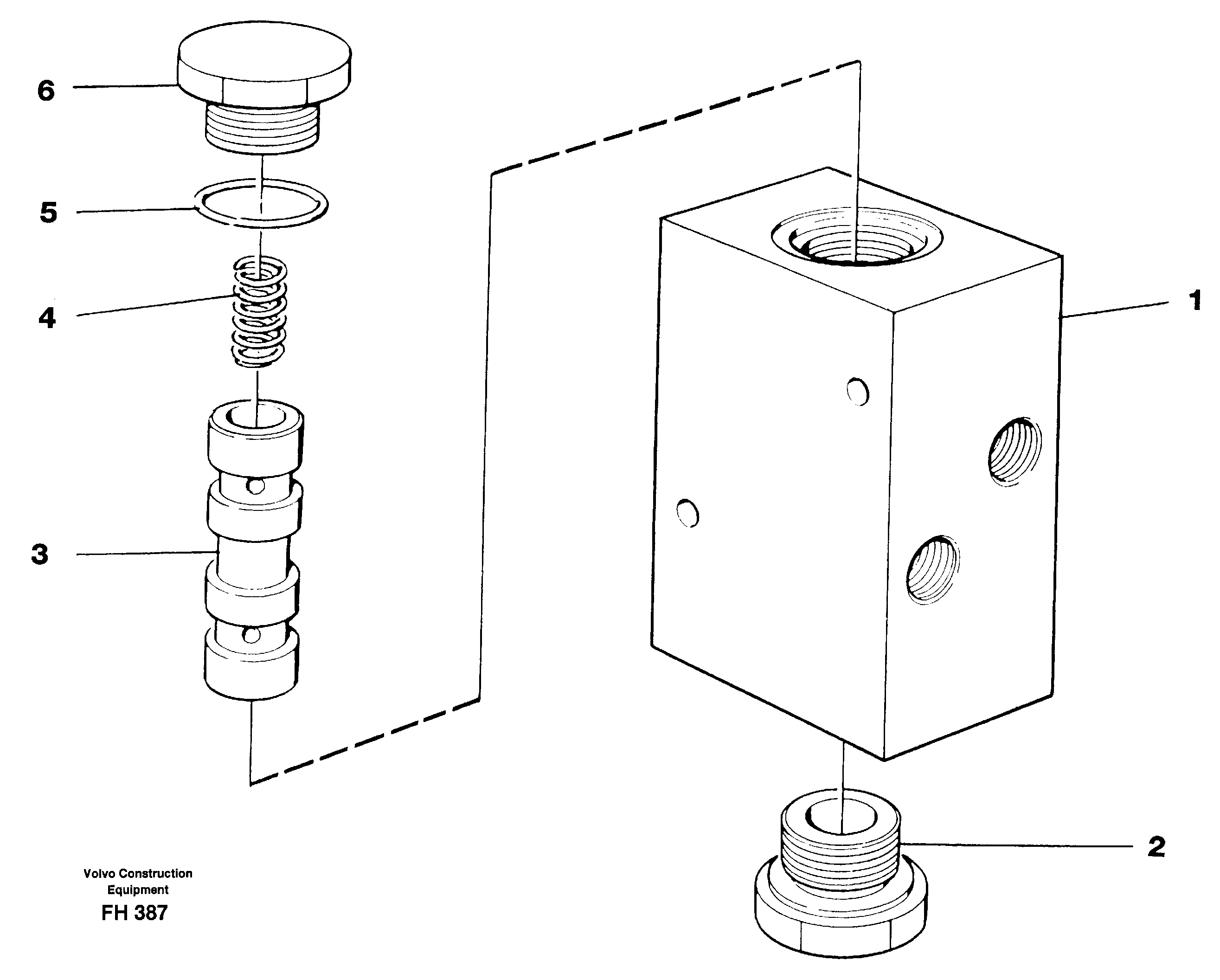 6
5
4
3
1
2
Volvo Construction Equipment
FH 387