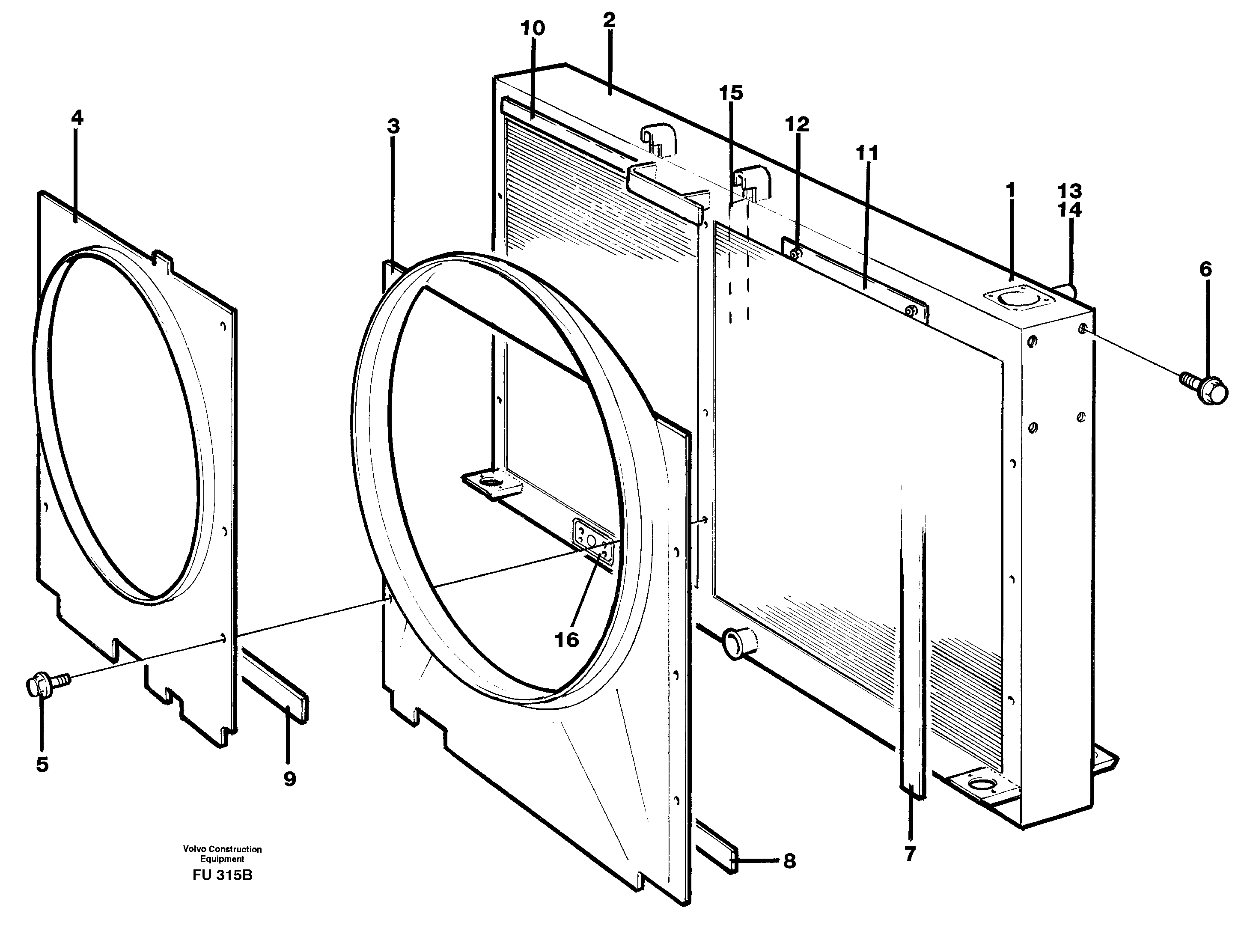 10
2
15
4
3
12
11
1
13
14
6
16
5
9
7
8
Volvo Construction Equipment
FU 315B