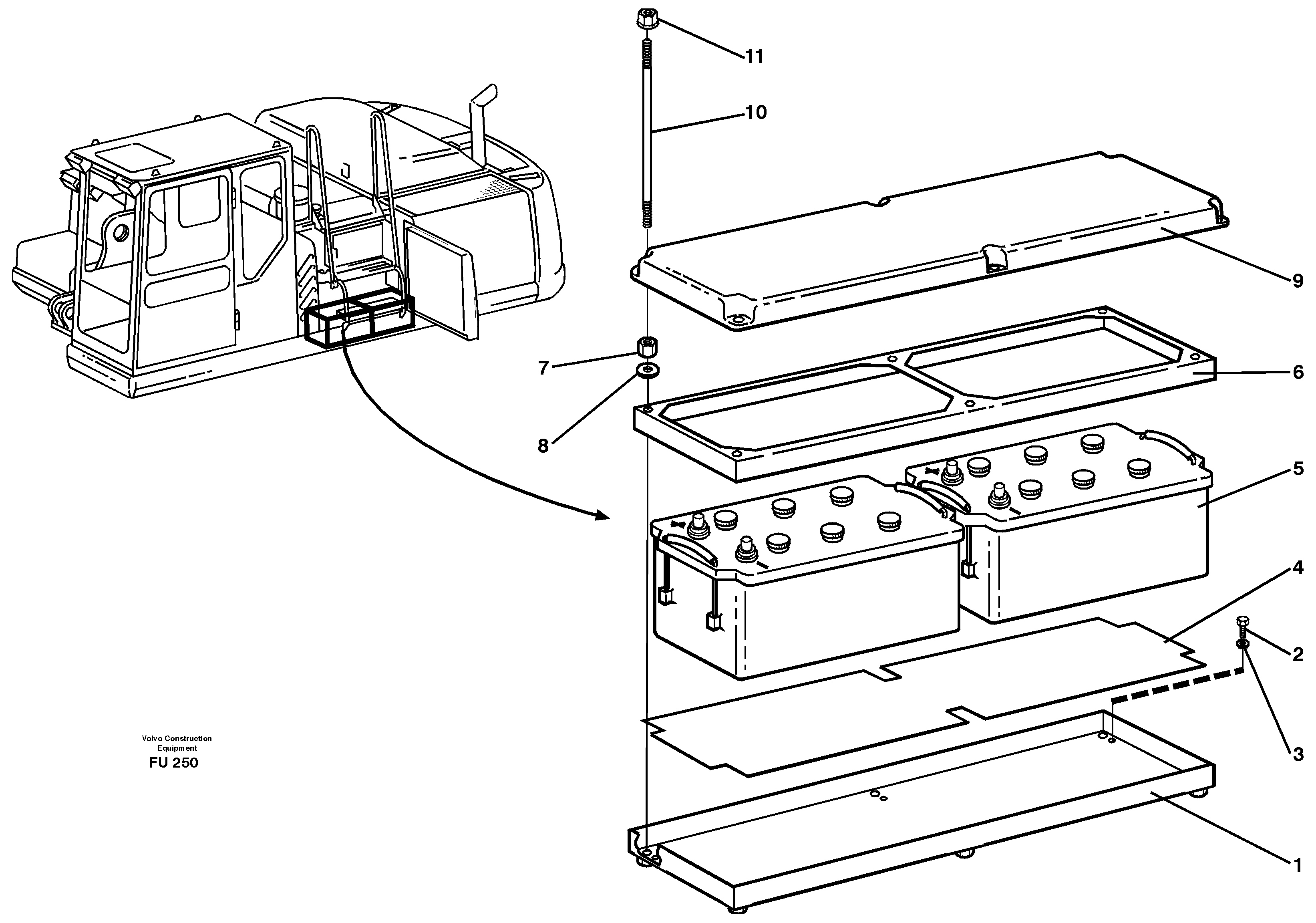 11
10
9
7
6
8
5
4
2
3
1
Volvo Construction Equipment
FU 250