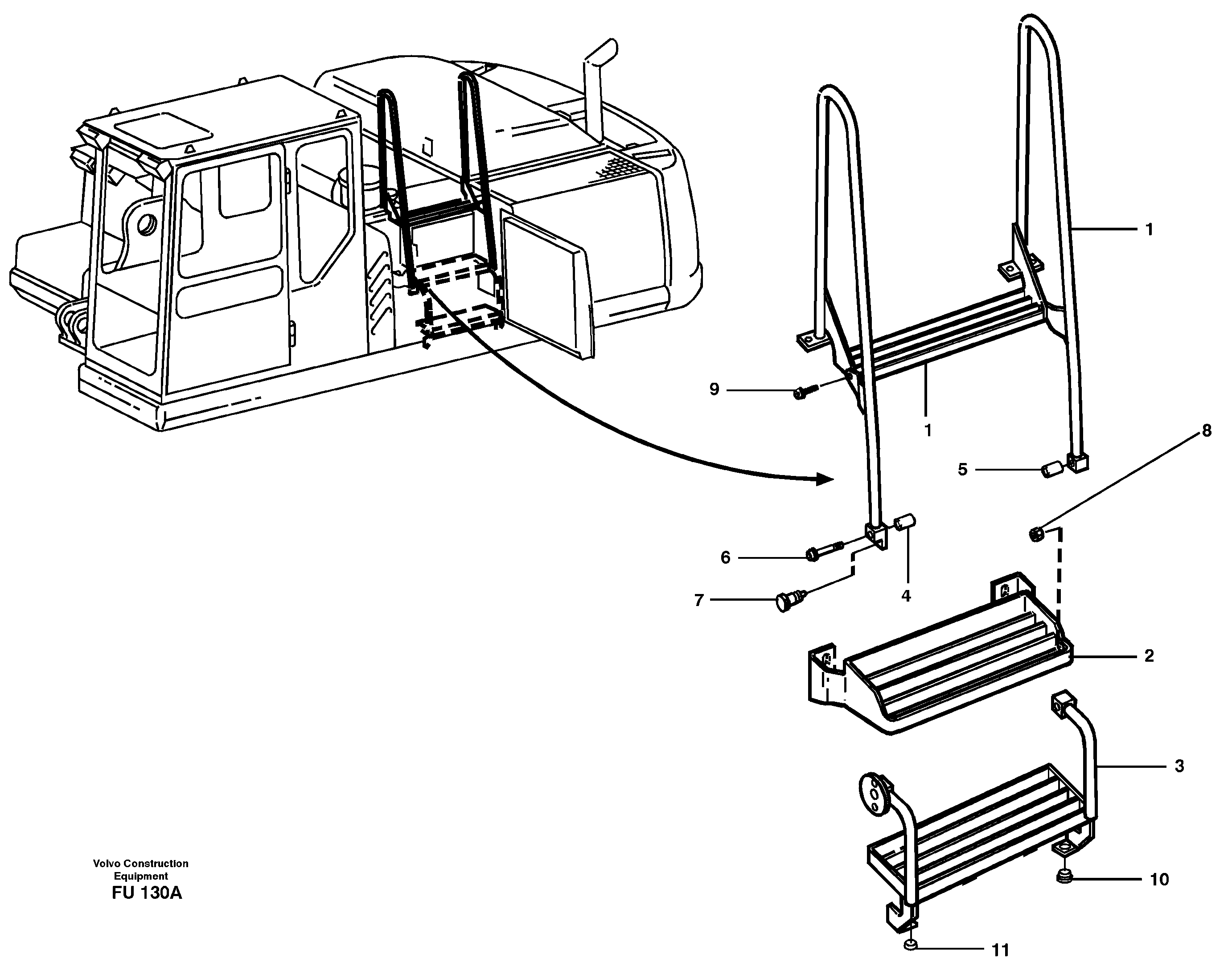 1

9

1

8

5

6

4

7

2

3

10

11

Volvo Construction Equipment
FU 130A