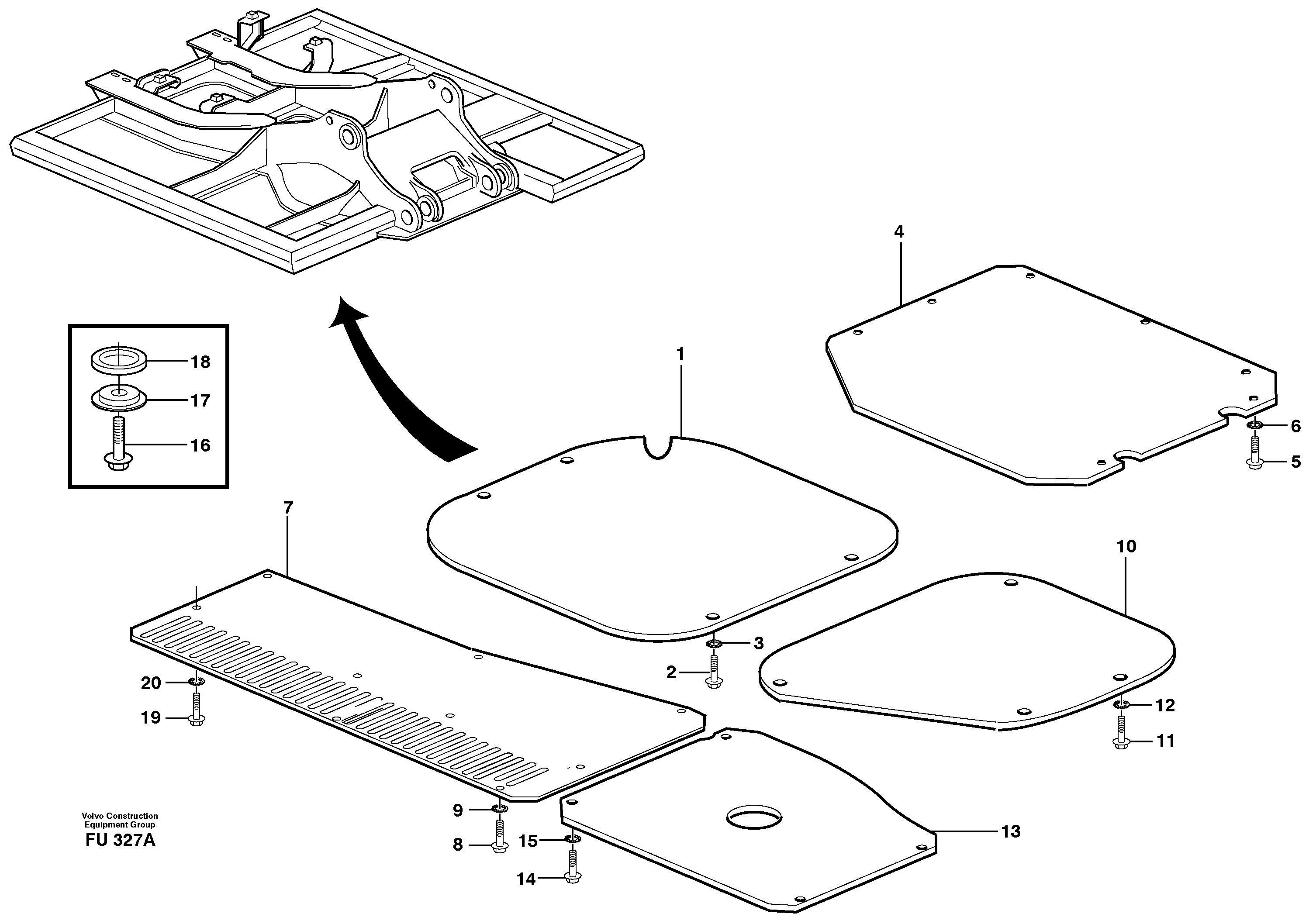 4

18
17
16

1

6
5

7

10

3
2

20
19

12
11

9
8
15
14
13

Volvo Construction Equipment Group
FU 327A