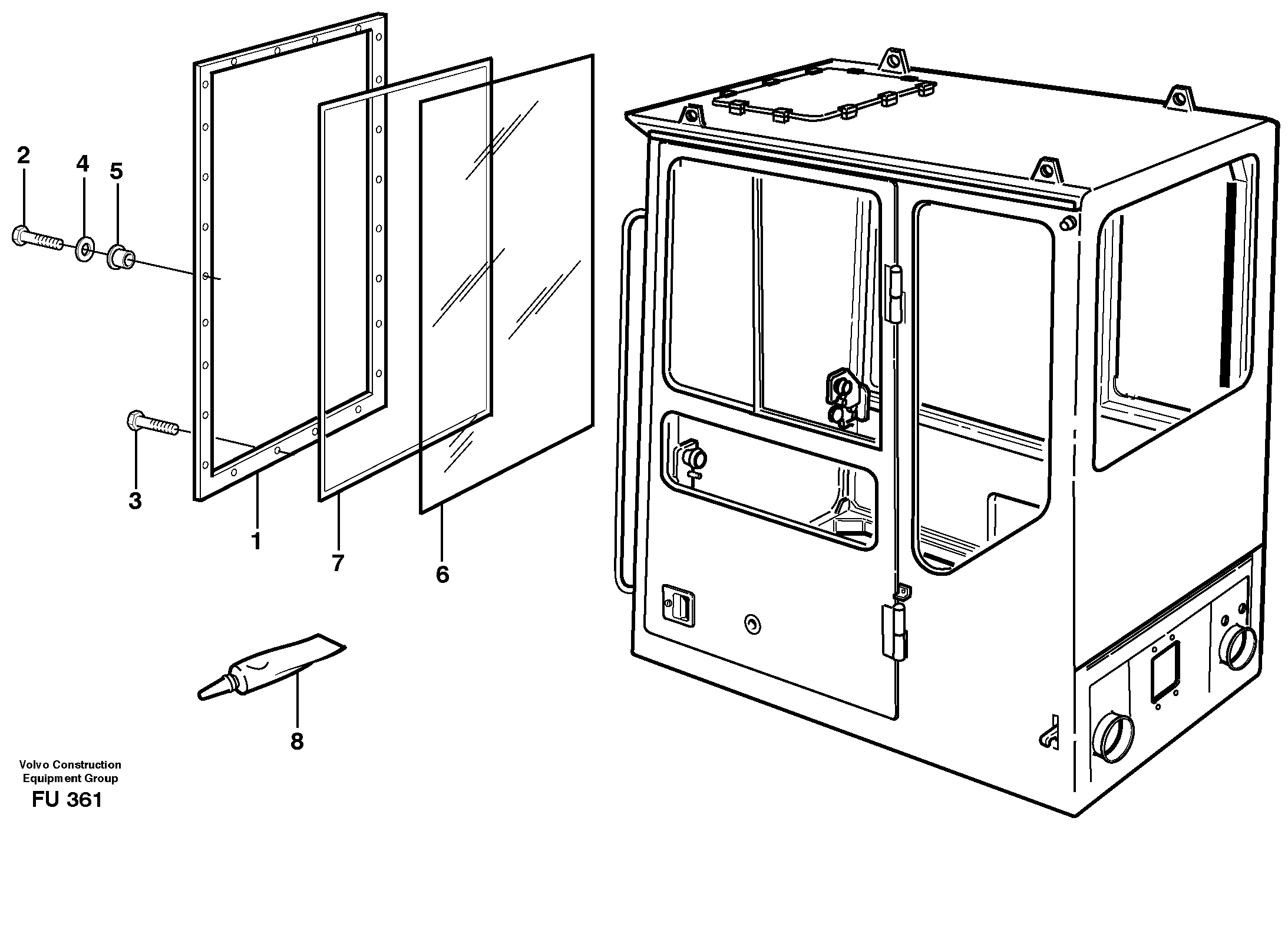 2
4
5
3
1
7
6
8

Volvo Construction
Equipment Group
FU 361