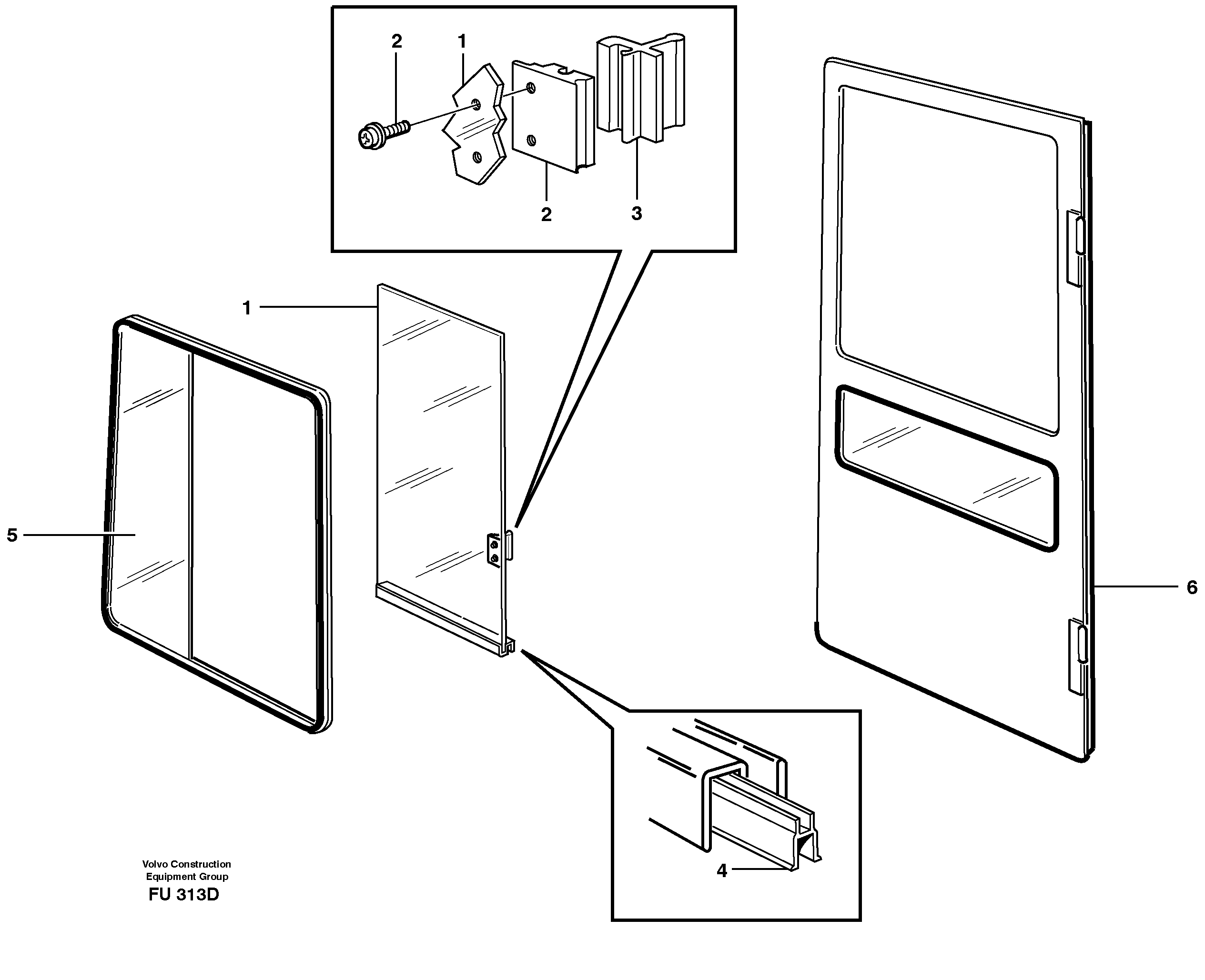 2
1
2
3
1
5
6
4
Volvo Construction Equipment Group
FU 313D