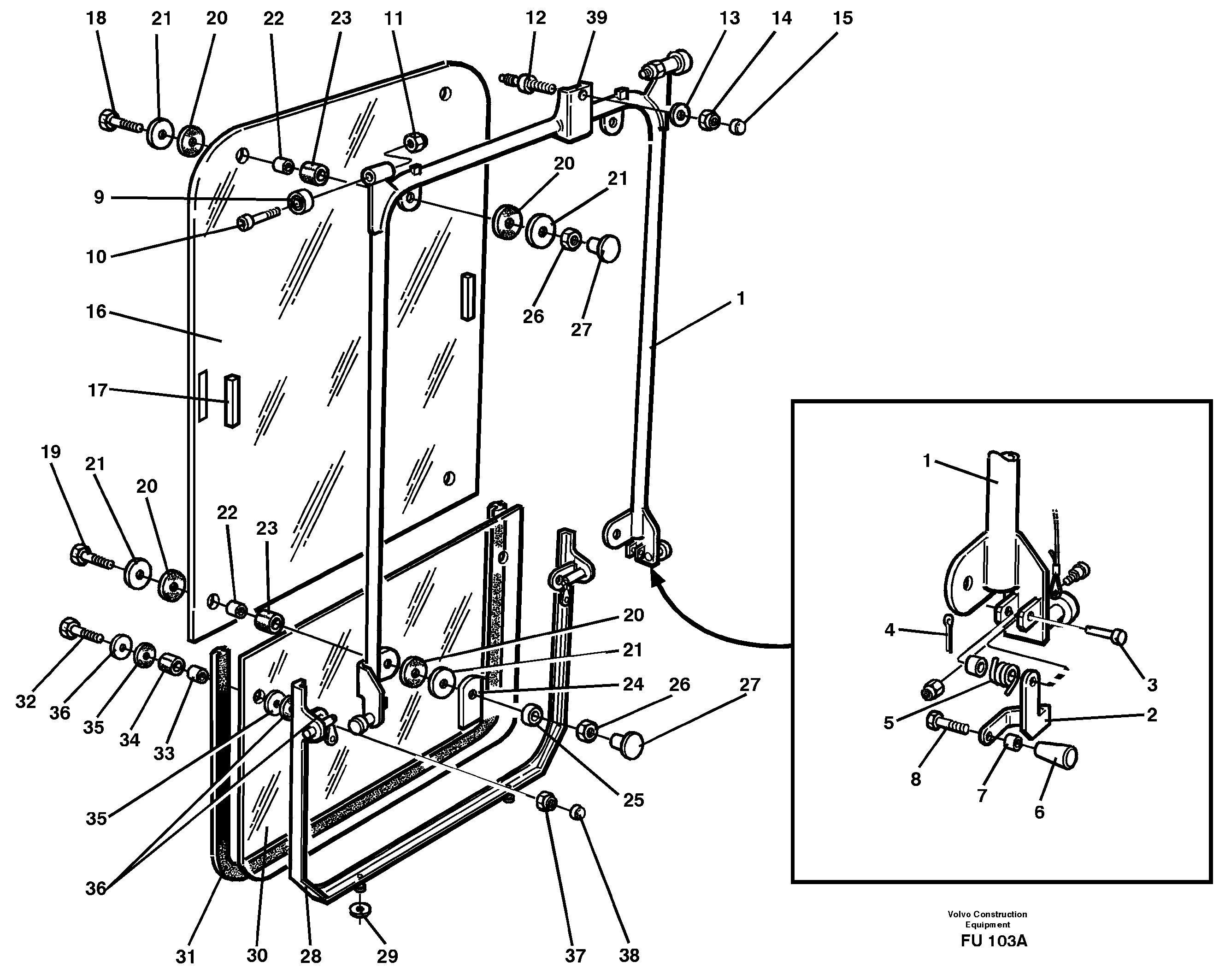 18 21 20 22 23 11 12 39 13 14 15

9

10

20

21

26

27

1

16

17

19

21

20

22

23

20

21

24

26

27

32 36 35 34 33

35

36

25

31 30 28 29 37 38

1

4

3

5

2

8

7

6

Volvo Construction Equipment

FU 103A