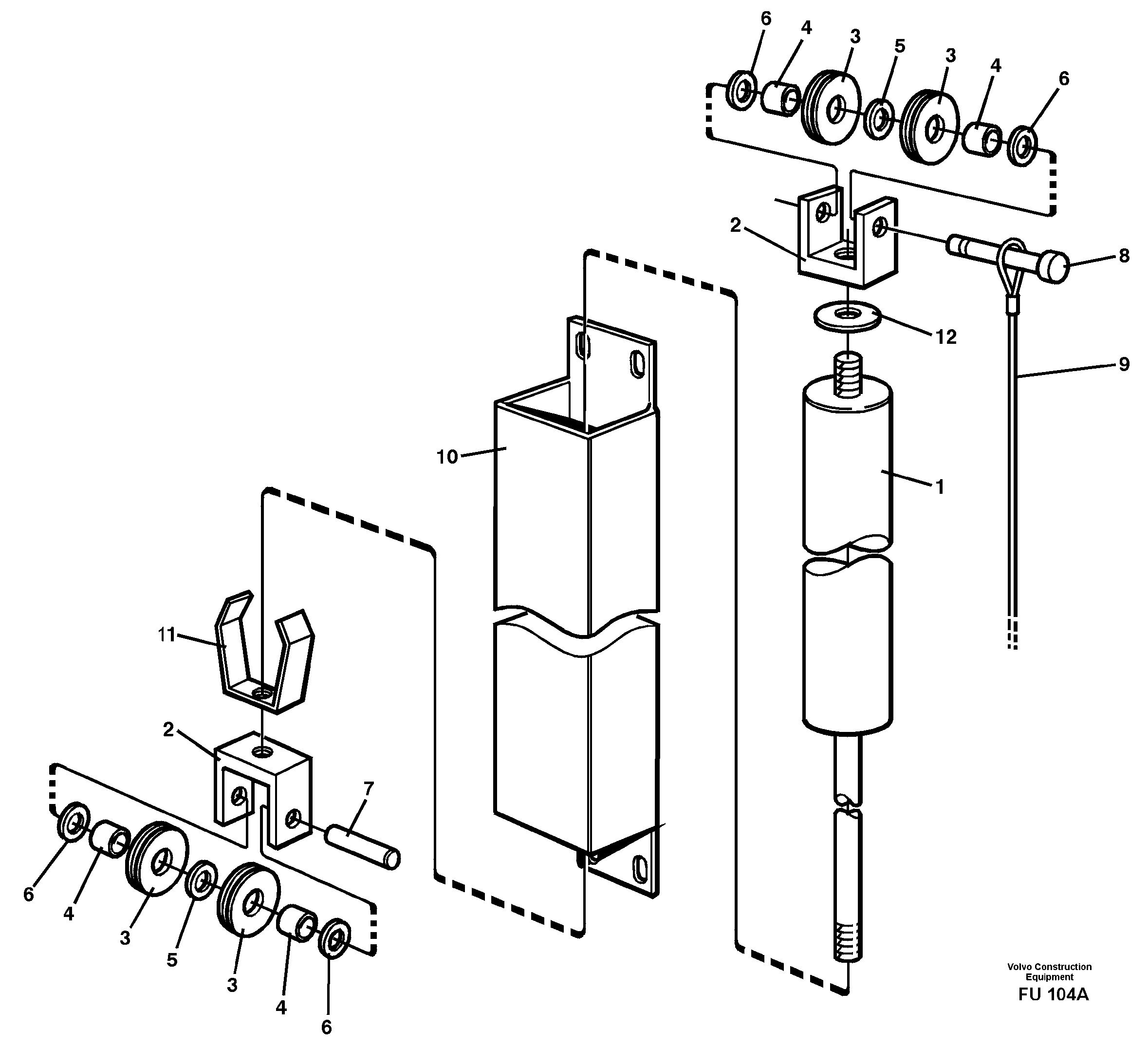 6
4
3
5
3
4
6
2
8
12
9
10
1
11
2
7
6
4
3
5
3
4
6

Volvo Construction Equipment
FU 104A