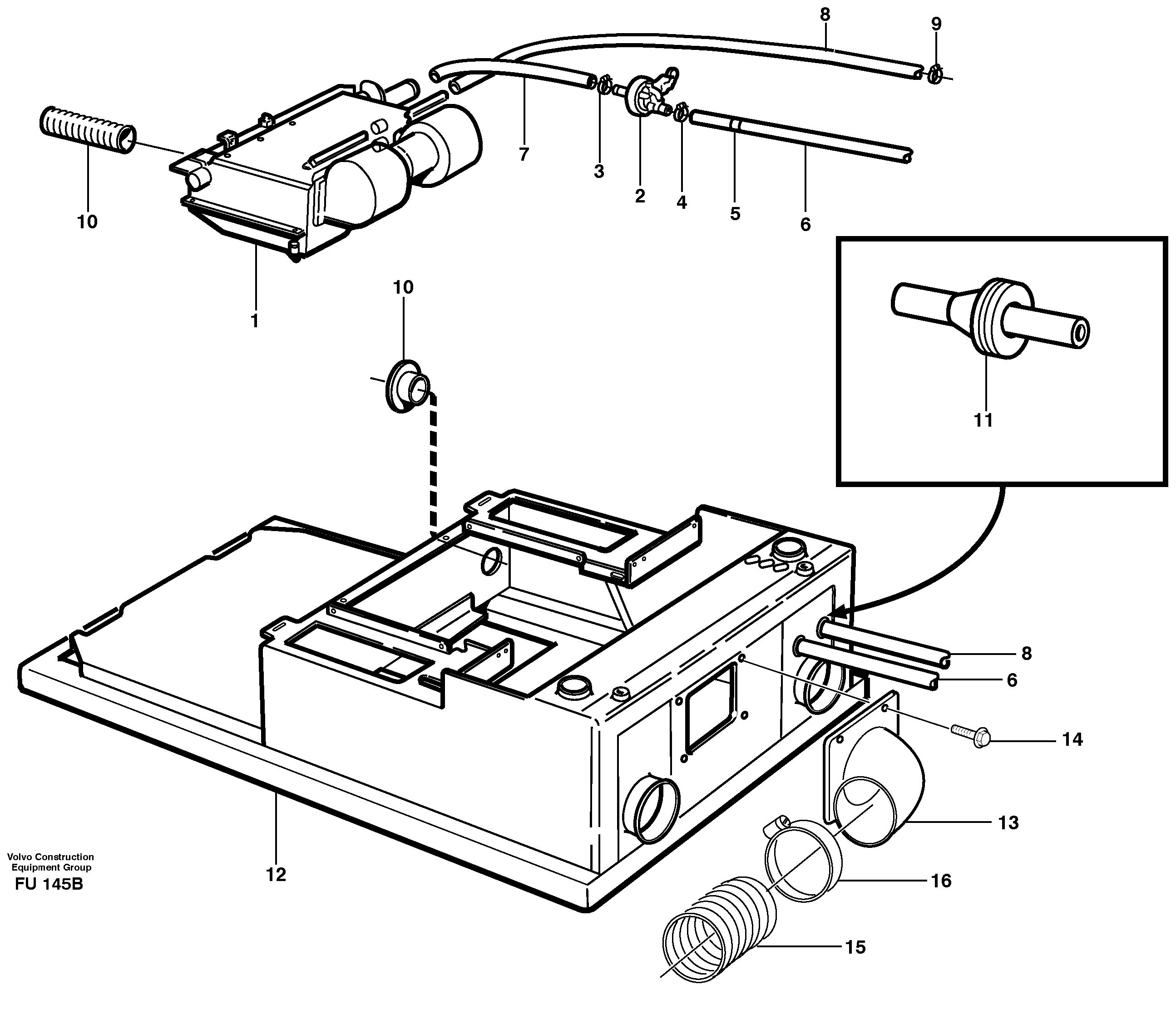 8
9
10
7
3
2
4
5
6
1
10
11
8
6
14
13
16
15
12
Volvo Construction Equipment Group
FU 145B