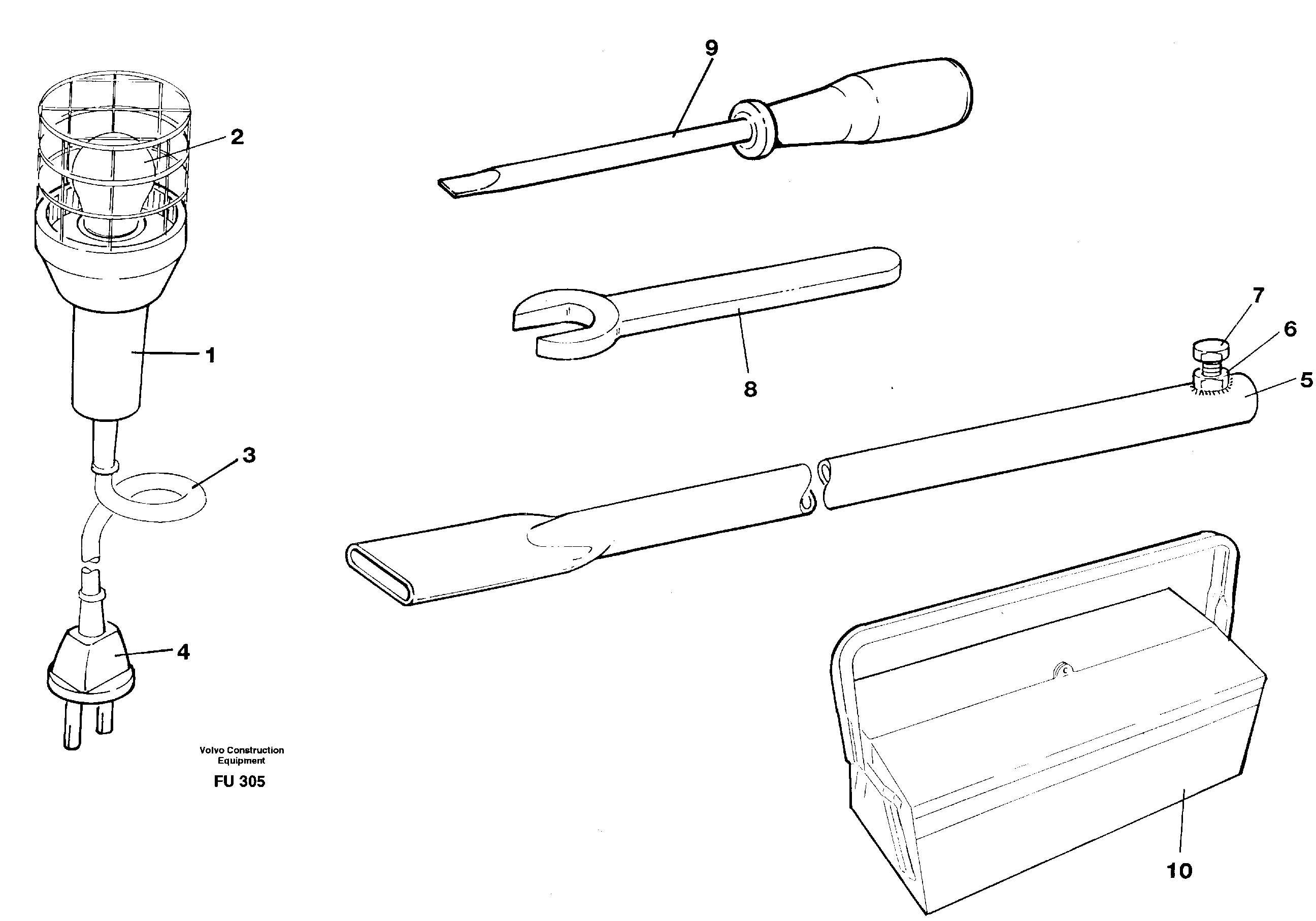 9

2

1

3

4

8

7

6

5

10

Volvo Construction Equipment

FU 305