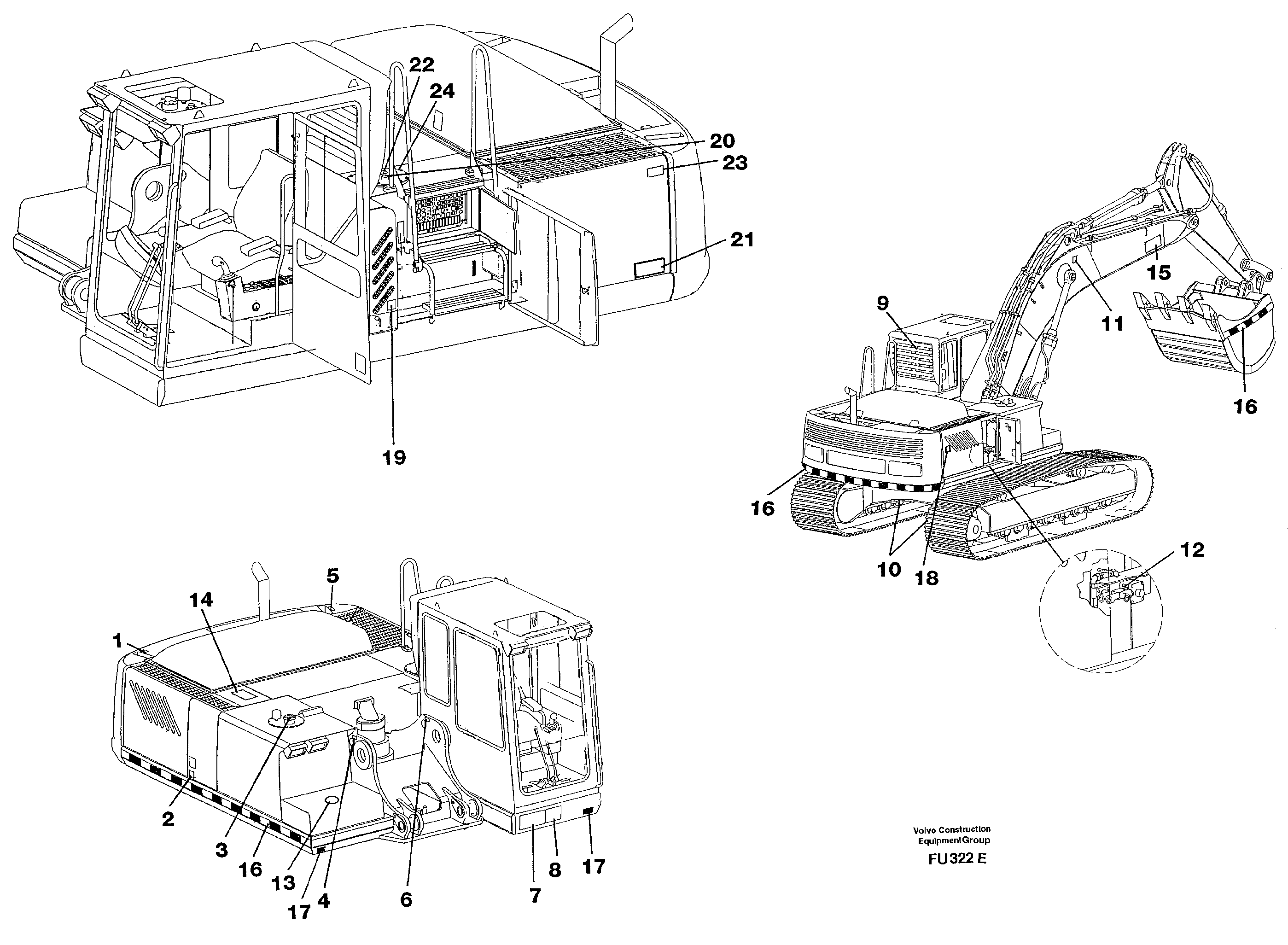 22
24
20
23
21
19
9
15
11
16
16
10
18
12
5
14
1
2
3
16
13
17
4
6
7
8
17

Volvo Construction
Equipment Group
FU 322 E