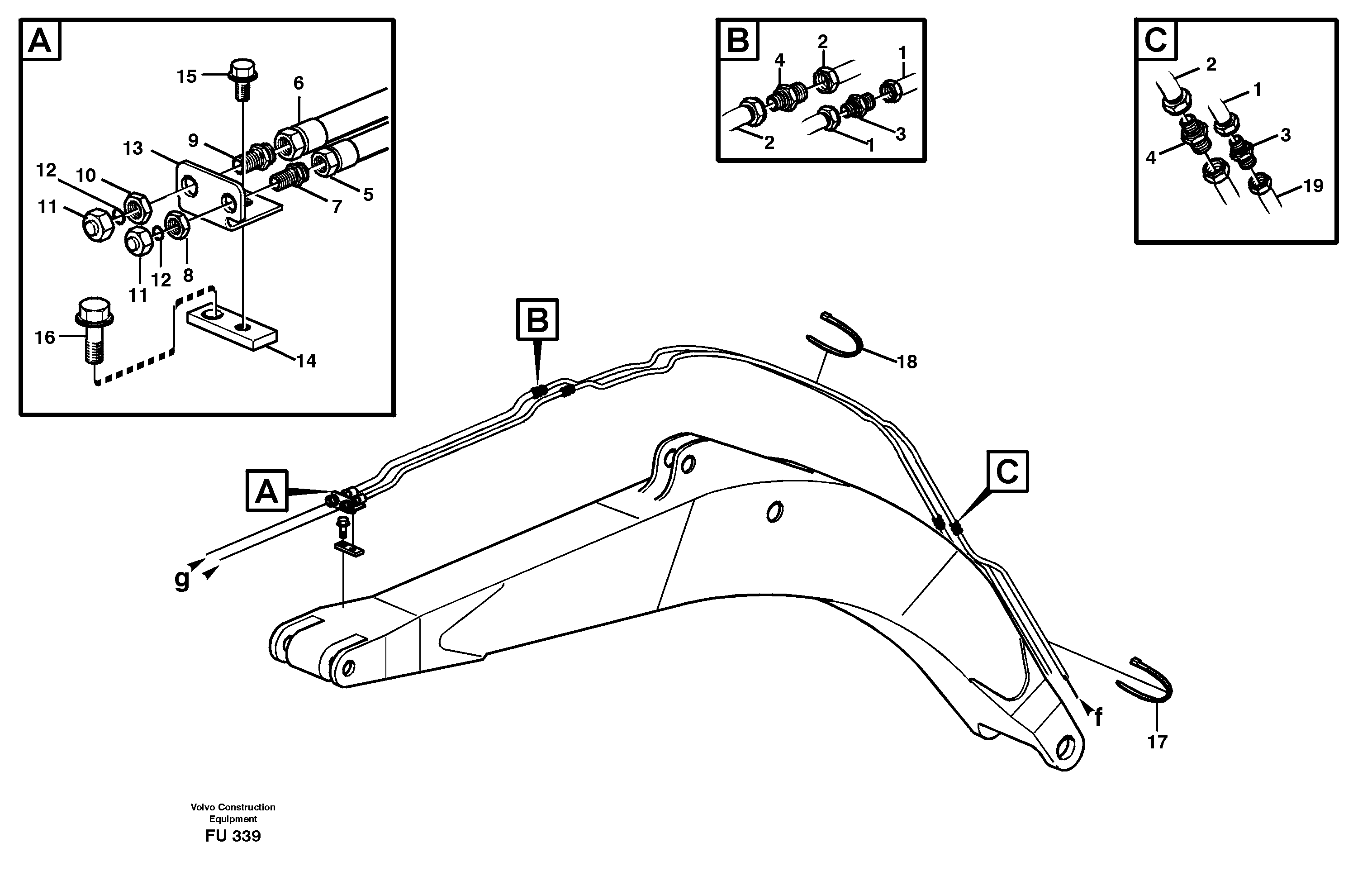 A
15
6
13
9
12
10
11
7
5
11
12
8
16
14

B
4
2
1
2
1
3

C
2
1
3
4
19

B
18
A
C
g
f
17

Volvo Construction Equipment
FU 339