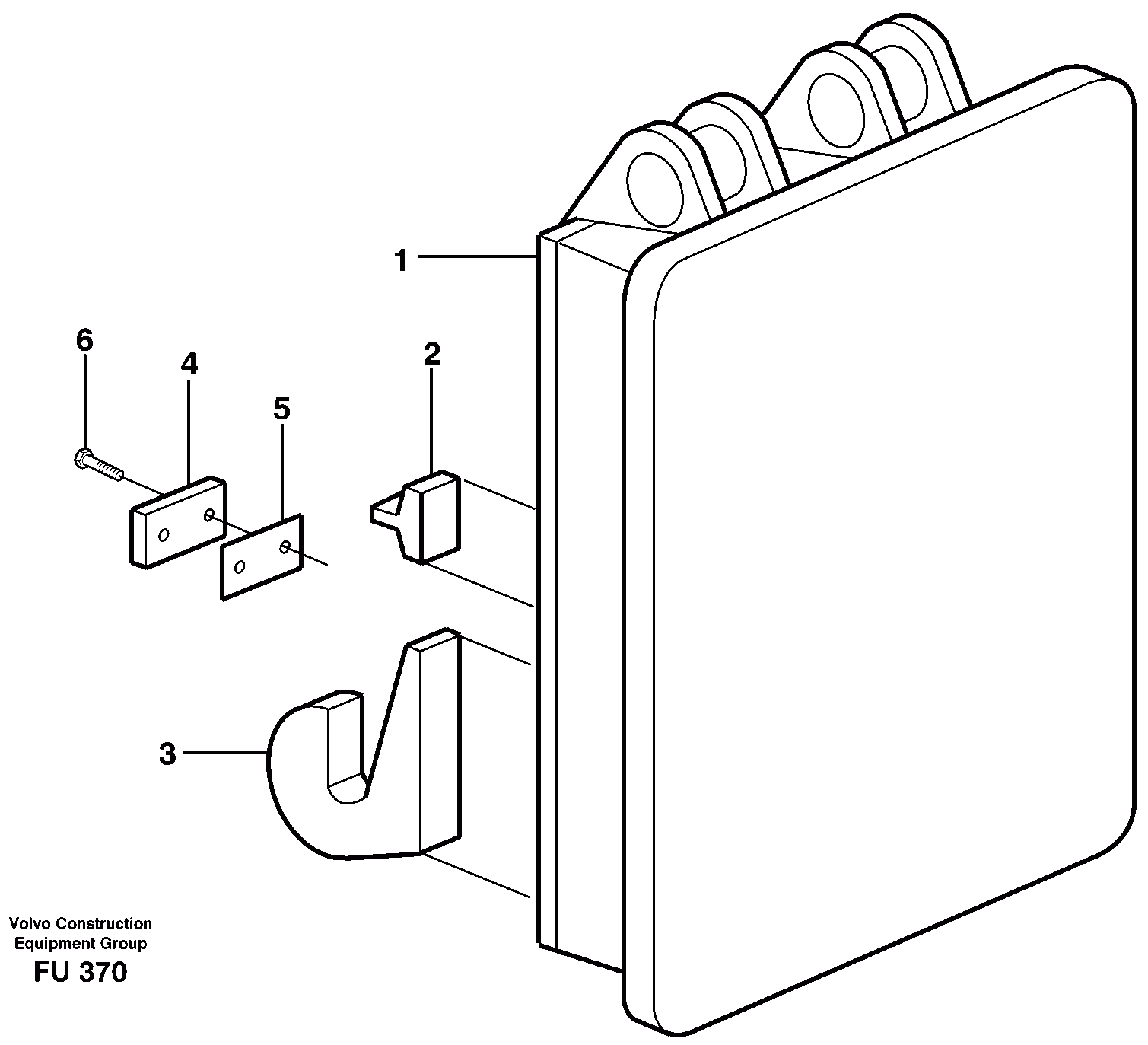 1
6
4
5
2
3
Volvo Construction
Equipment Group
FU 370