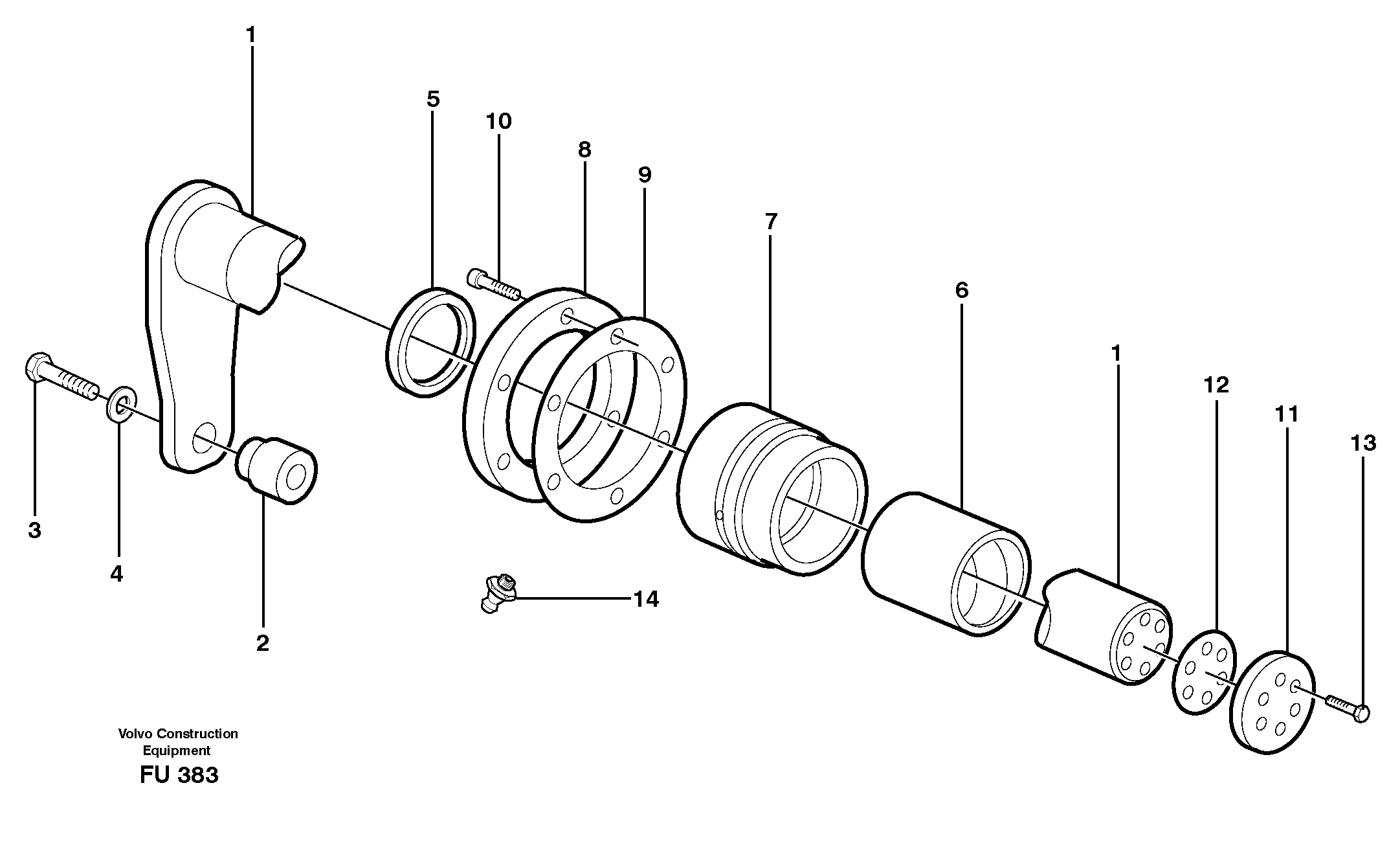 1
5
10
8
9
7
6
1
12
11
13
3
4
2
14

Volvo Construction Equipment
FU 383