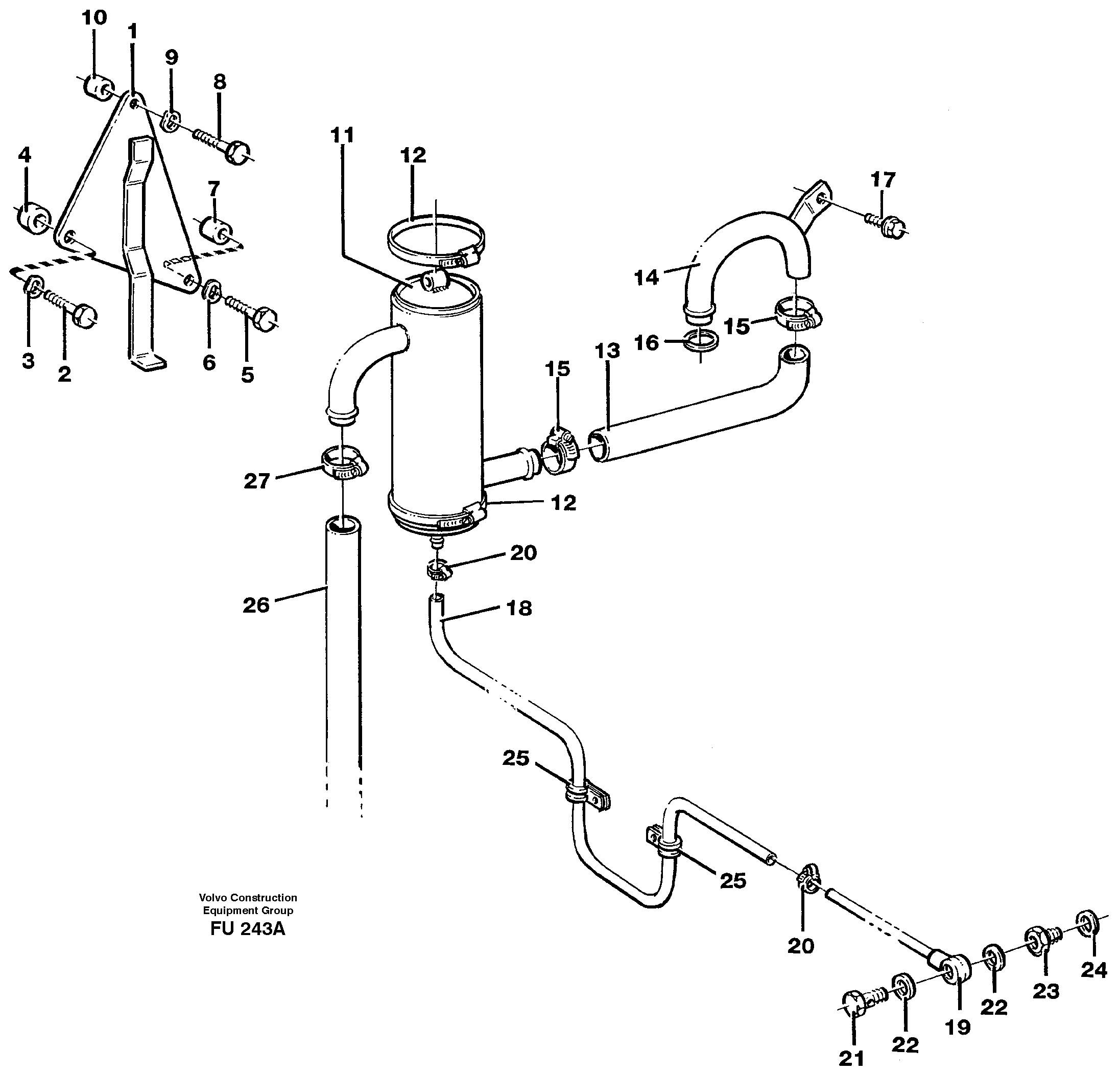 10
1
9
8
4
7
3
2
6
5
11
12
17
14
15
16
13
15
27
12
20
26
18
25
25
20
24
23
22
19
22
21
Volvo Construction
Equipment Group
FU 243A